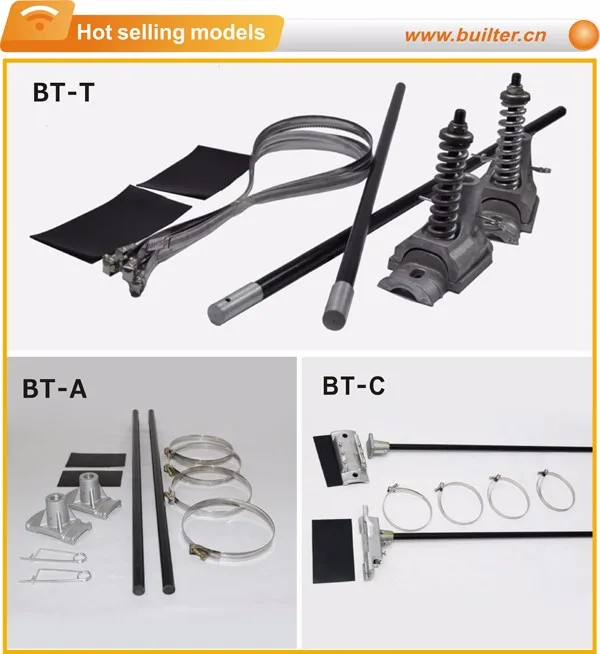 Hot selling models

www.builter.cn

BT-T

BT-A

BT-C