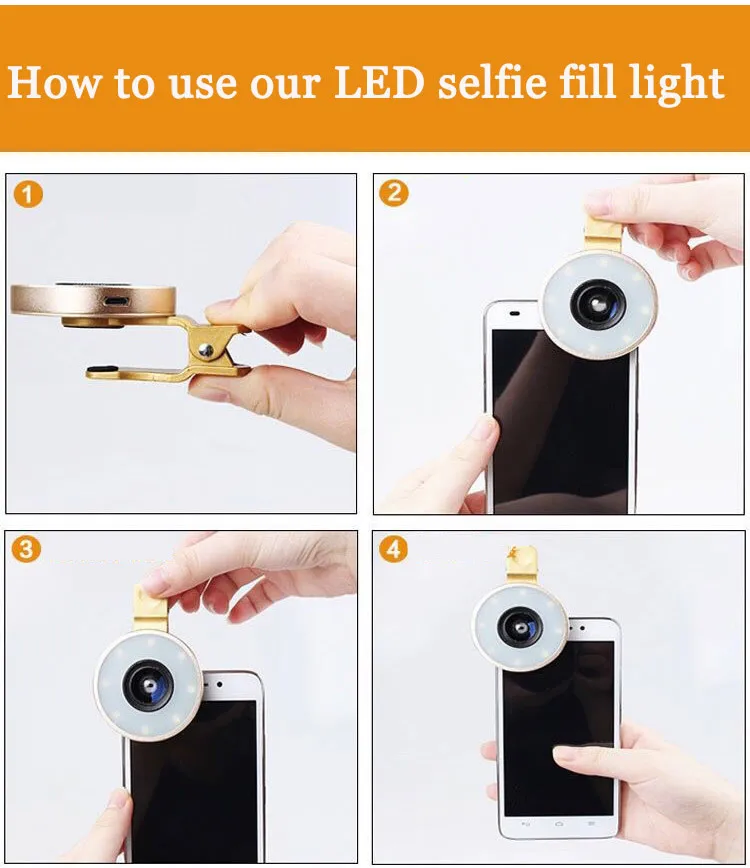 How to use our LED selfie fill light

1

2

3

4