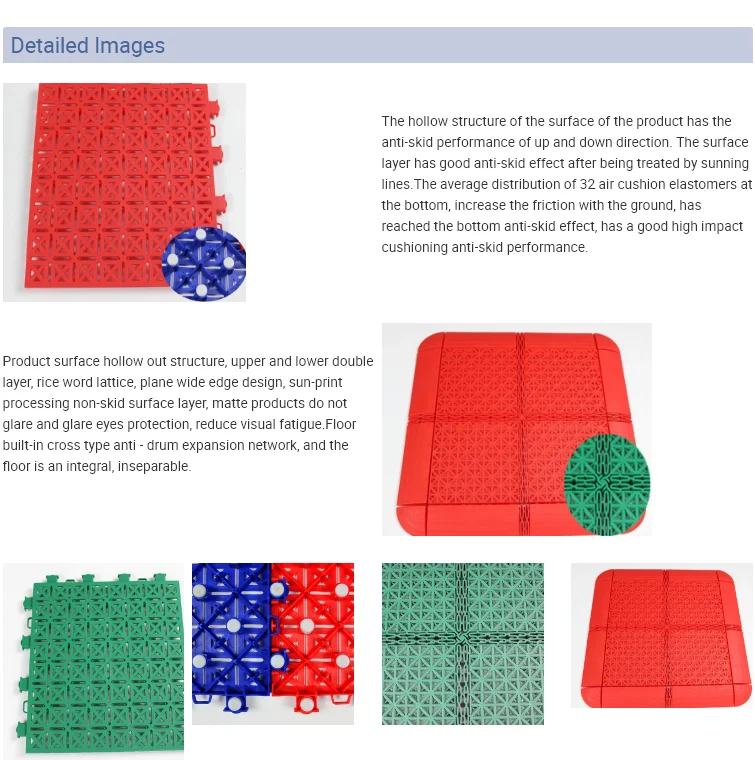 Detailed Images

The hollow structure of the surface of the product has the anti-skid performance of up and down direction. The surface layer has good anti-skid effect after being treated by sunning lines.The average distribution of 32 air cushion elastomers at the bottom, increase the friction with the ground, has reached the bottom anti-skid effect, has a good high impact cushioning anti-skid performance.

Product surface hollow out structure, upper and lower double layer, rice word lattice, plane wide edge design, sun-print processing non-skid surface layer, matte products do not glare and glare eyes protection, reduce visual fatigue.Floor built-in cross type anti - drum expansion network, and the floor is an integral, inseparable.