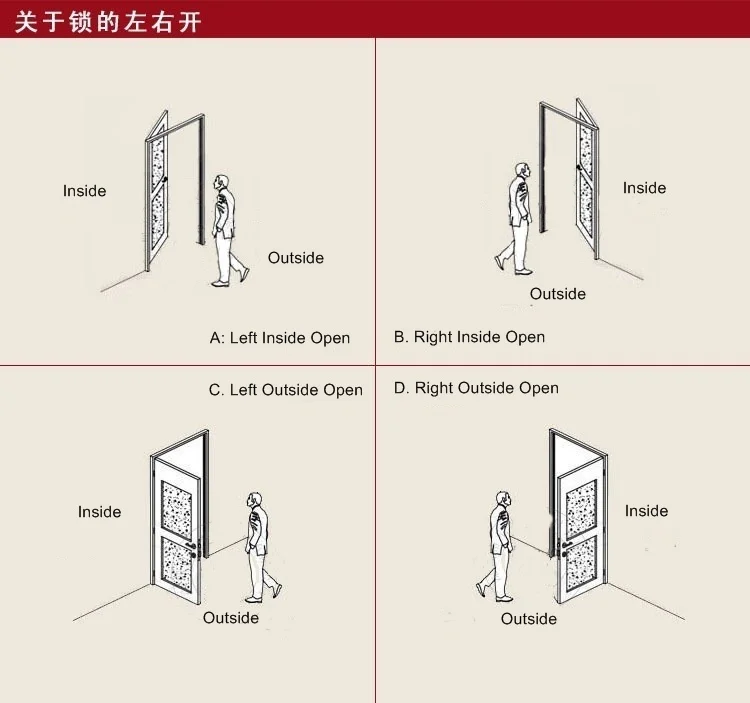 关于锁的左右开

Inside

Outside

A: Left Inside Open

Inside

Outside

B. Right Inside Open

C. Left Outside Open

Inside

Outside

D. Right Outside Open

Inside

Outside