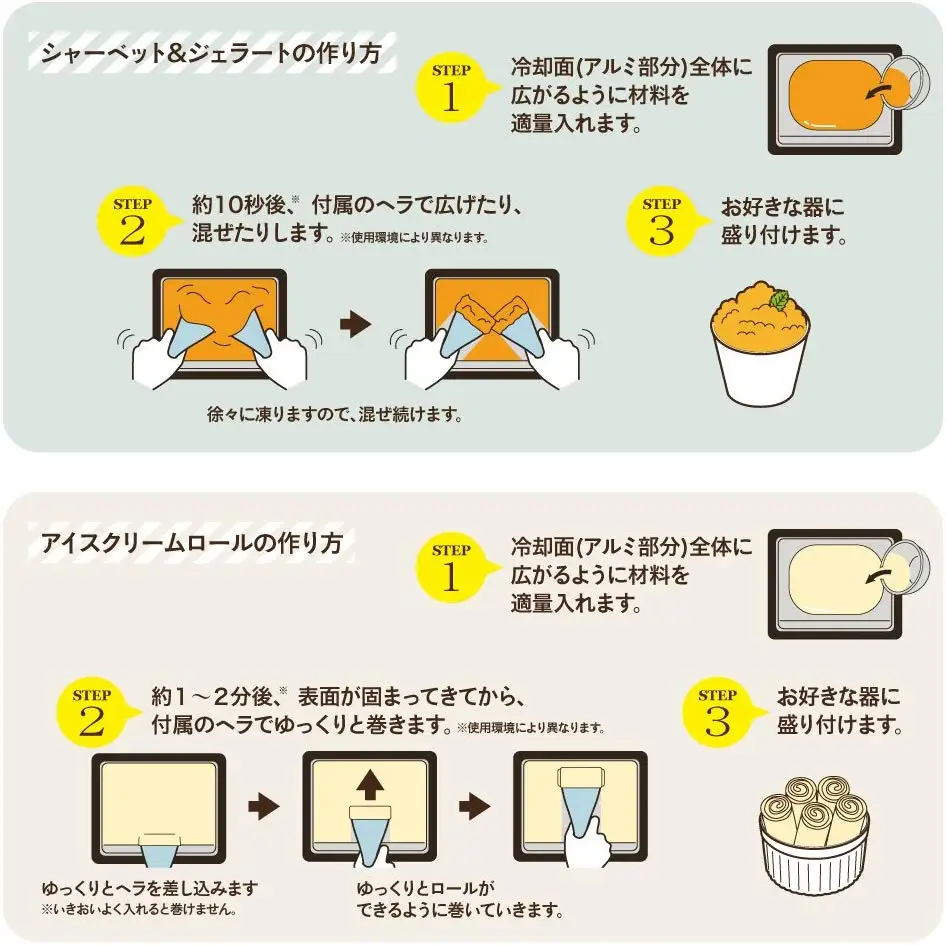 シャーベット&ジェラートの作り方

STEP 1
冷却面(アルミ部分)全体に広がるように材料を適量入れます。

STEP 2
約10秒後、※ 付属のヘラで広げたり、混ぜたりします。※使用環境により異なります。

徐々に凍りますので、混ぜ続けます。

STEP 3
お好きな器に盛り付けます。

アイスクリームロールの作り方

STEP 1
冷却面(アルミ部分)全体に広がるように材料を適量入れます。

STEP 2
約1～2分後、※ 表面が固まってきてから、付属のヘラでゆっくりと巻きます。※使用環境により異なります。

ゆっくりとヘラを差し込みます
※いきおいよく入れると巻けません。

ゆっくりとロールができるように巻いていきます。

STEP 3
お好きな器に盛り付けます。