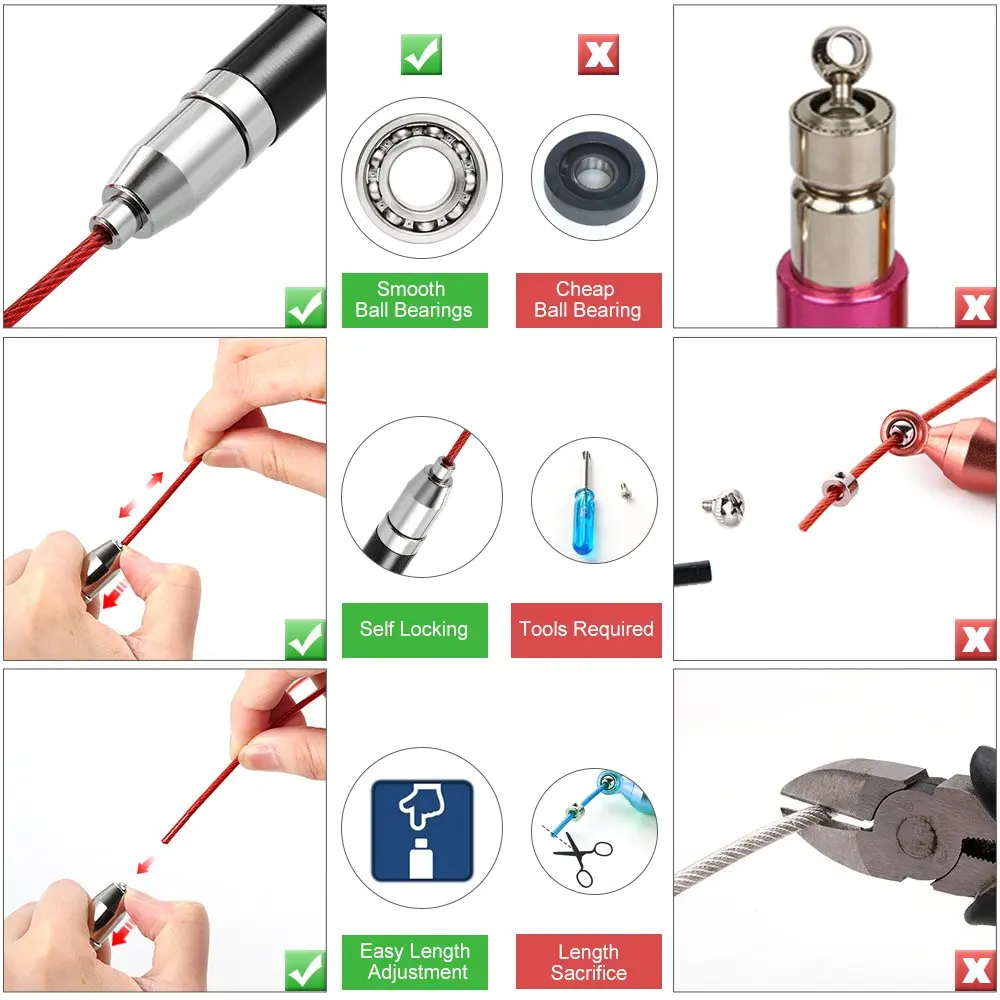 Smooth Ball Bearings

Cheap Ball Bearing

Self Locking

Tools Required

Easy Length Adjustment

Length Sacrifice