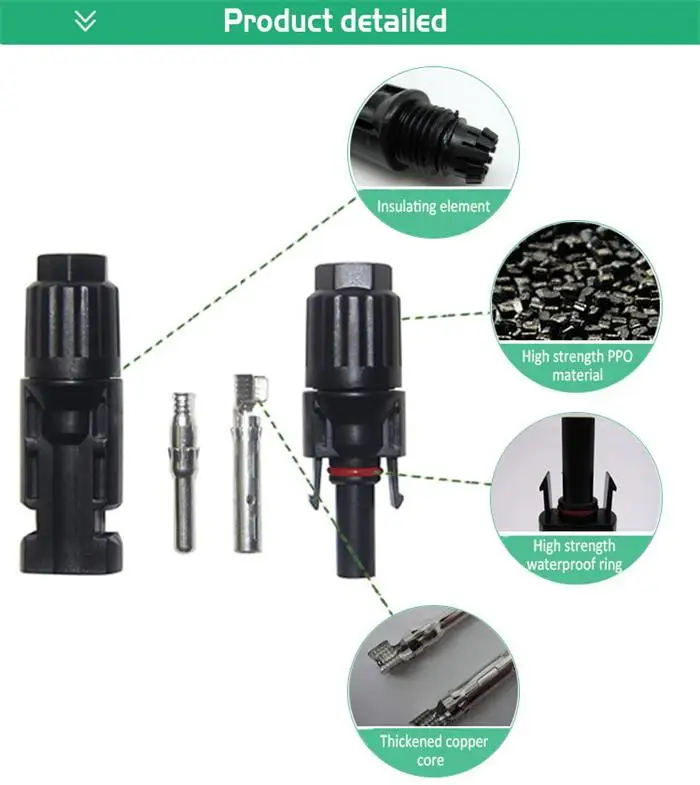 Product detailed

Insulating element

High strength PPO material

High strength waterproof ring

Thickened copper core