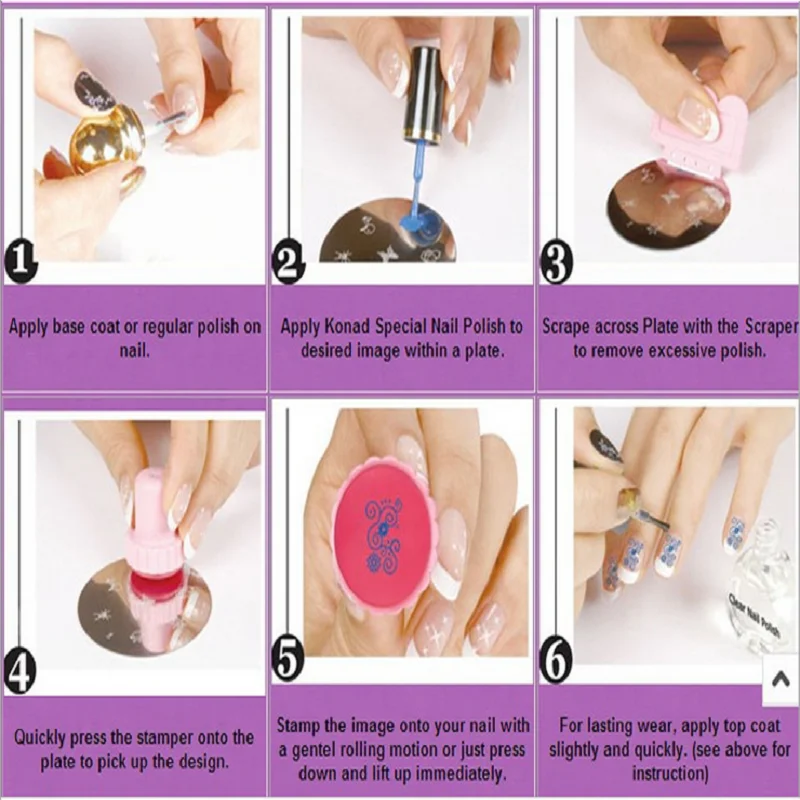 1

Apply base coat or regular polish on nail.

2

Apply Konad Special Nail Polish to desired image within a plate.

3

Scrape across Plate with the Scraper to remove excessive polish.

4

Quickly press the stamper onto the plate to pick up the design.

5

Stamp the image onto your nail with a gentel rolling motion or just press down and lift up immediately.

6

Clear Nail Polish

For lasting wear, apply top coat slightly and quickly. (see above for instruction)