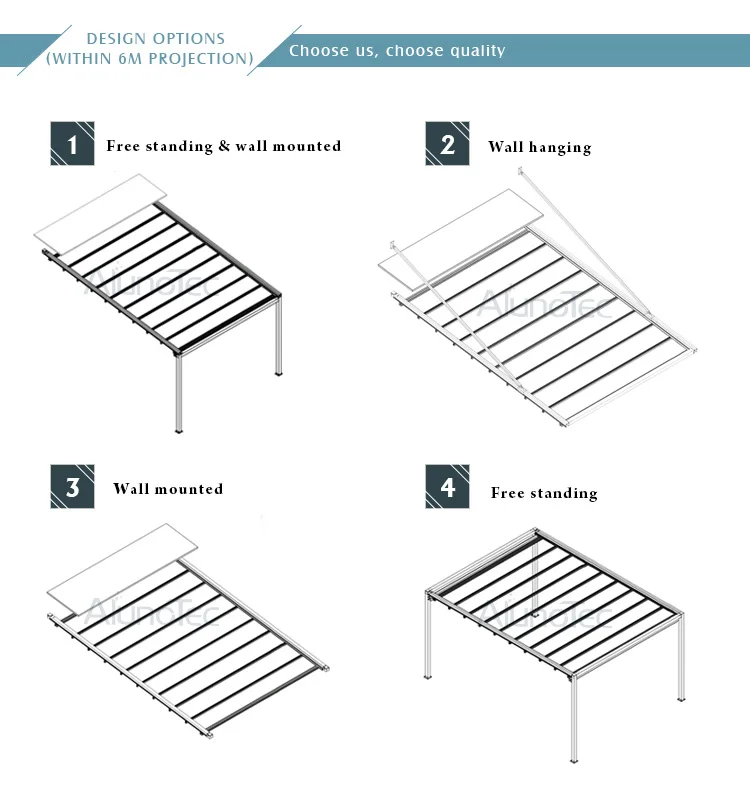 DESIGN OPTIONS
(WITHIN 6M PROJECTION)

Choose us, choose quality

1 Free standing & wall mounted

AlunoTec

2 Wall hanging

AlunoTec

3 Wall mounted

AlunoTec

4 Free standing

AlunoTec