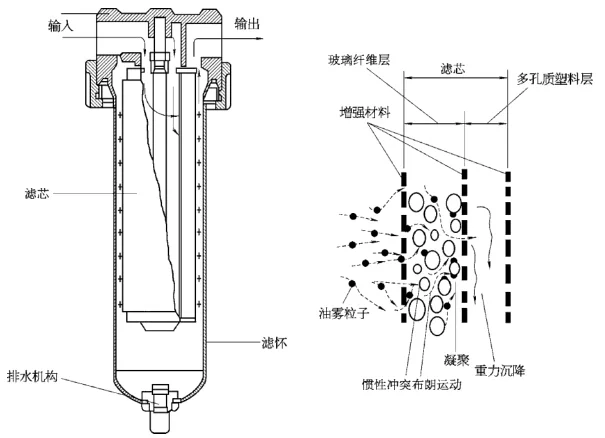 输入
输出
滤芯
滤杯
排水机构
玻璃纤维层
滤芯
多孔质塑料层
增强材料
油雾粒子
凝聚
重力沉降
惯性冲突布朗运动