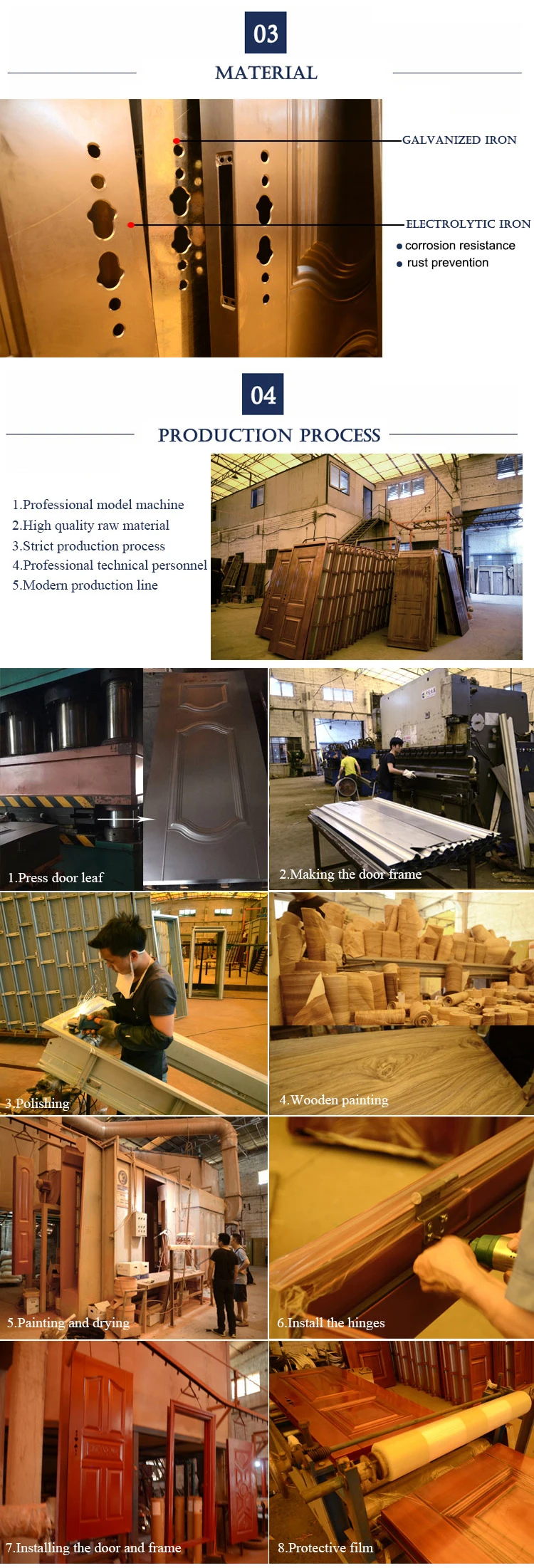 03
MATERIAL

GALVANIZED IRON

ELECTROLYTIC IRON
● corrosion resistance
● rust prevention

04
PRODUCTION PROCESS

1.Professional model machine
2.High quality raw material
3.Strict production process
4.Professional technical personnel
5.Modern production line

1.Press door leaf

2.Making the door frame

3.Polishing

4.Wooden painting

5.Painting and drying

6.Install the hinges

7.Installing the door and frame

8.Protective film