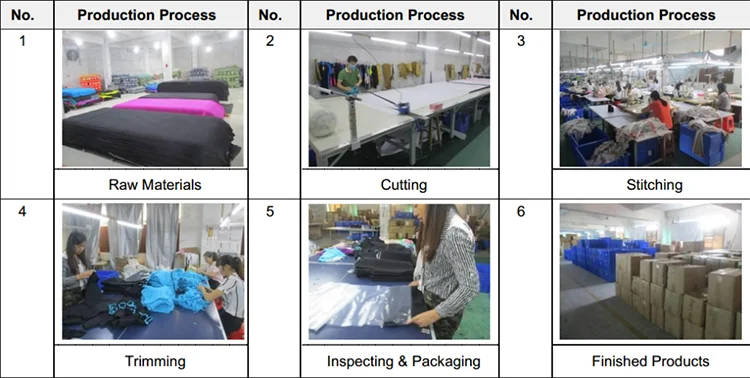 | No. | Production Process | No. | Production Process | No. | Production Process |
|---|---|---|---|---|---|
| 1 | Raw Materials | 2 | Cutting | 3 | Stitching |
| 4 | Trimming | 5 | Inspecting & Packaging | 6 | Finished Products |