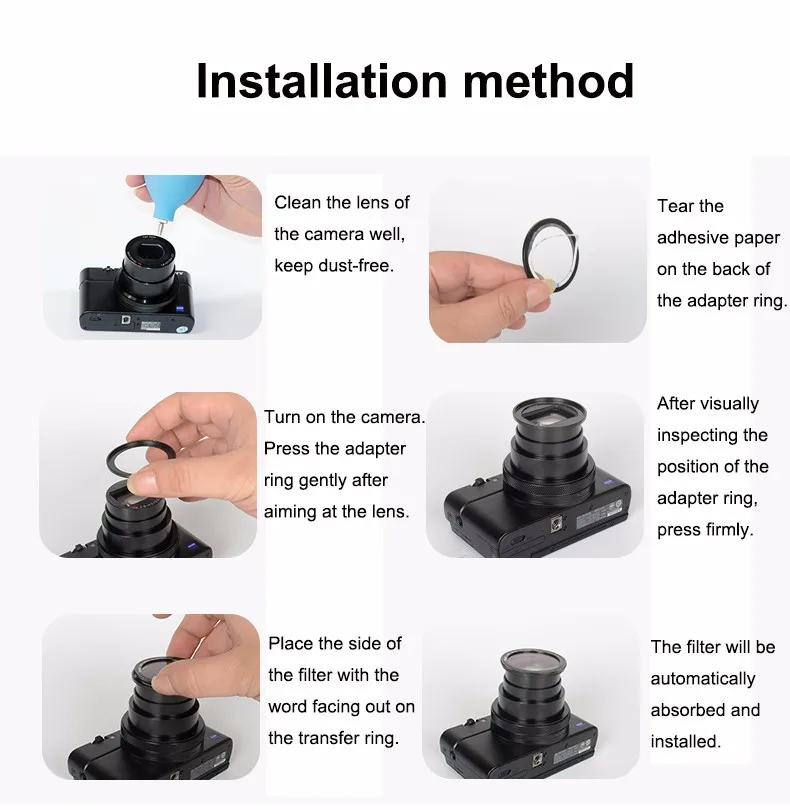 Installation method

Clean the lens of the camera well, keep dust-free.

Tear the adhesive paper on the back of the adapter ring.

Turn on the camera. Press the adapter ring gently after aiming at the lens.

After visually inspecting the position of the adapter ring, press firmly.

Place the side of the filter with the word facing out on the transfer ring.

The filter will be automatically absorbed and installed.