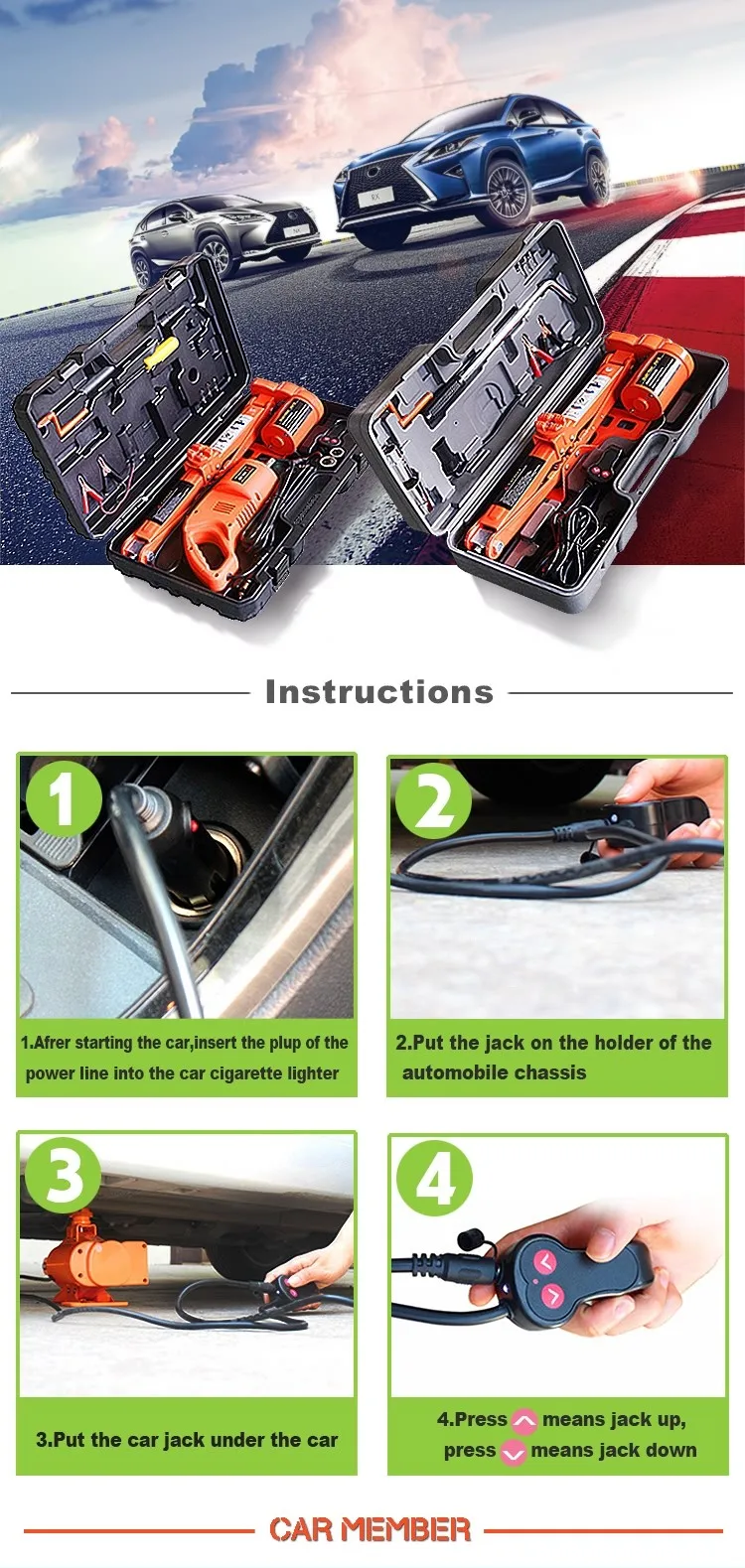 Instructions

1

1.Afrer starting the car,insert the plup of the power line into the car cigarette lighter

2

2.Put the jack on the holder of the automobile chassis

3

3.Put the car jack under the car

4

4.Press means jack up, press means jack down

CAR MEMBER