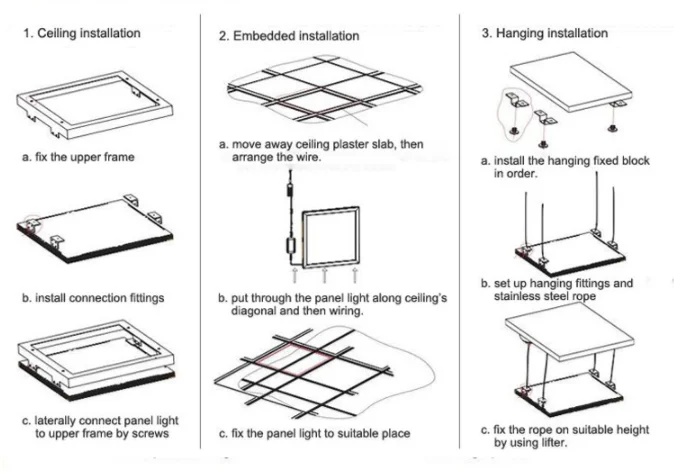 1. Ceiling installation

a. fix the upper frame

b. install connection fittings

c. laterally connect panel light to upper frame by screws

2. Embedded installation

a. move away ceiling plaster slab, then arrange the wire.

b. put through the panel light along ceiling's diagonal and then wiring.

c. fix the panel light to suitable place

3. Hanging installation

a. install the hanging fixed block in order.

b. set up hanging fittings and stainless steel rope

c. fix the rope on suitable height by using lifter.