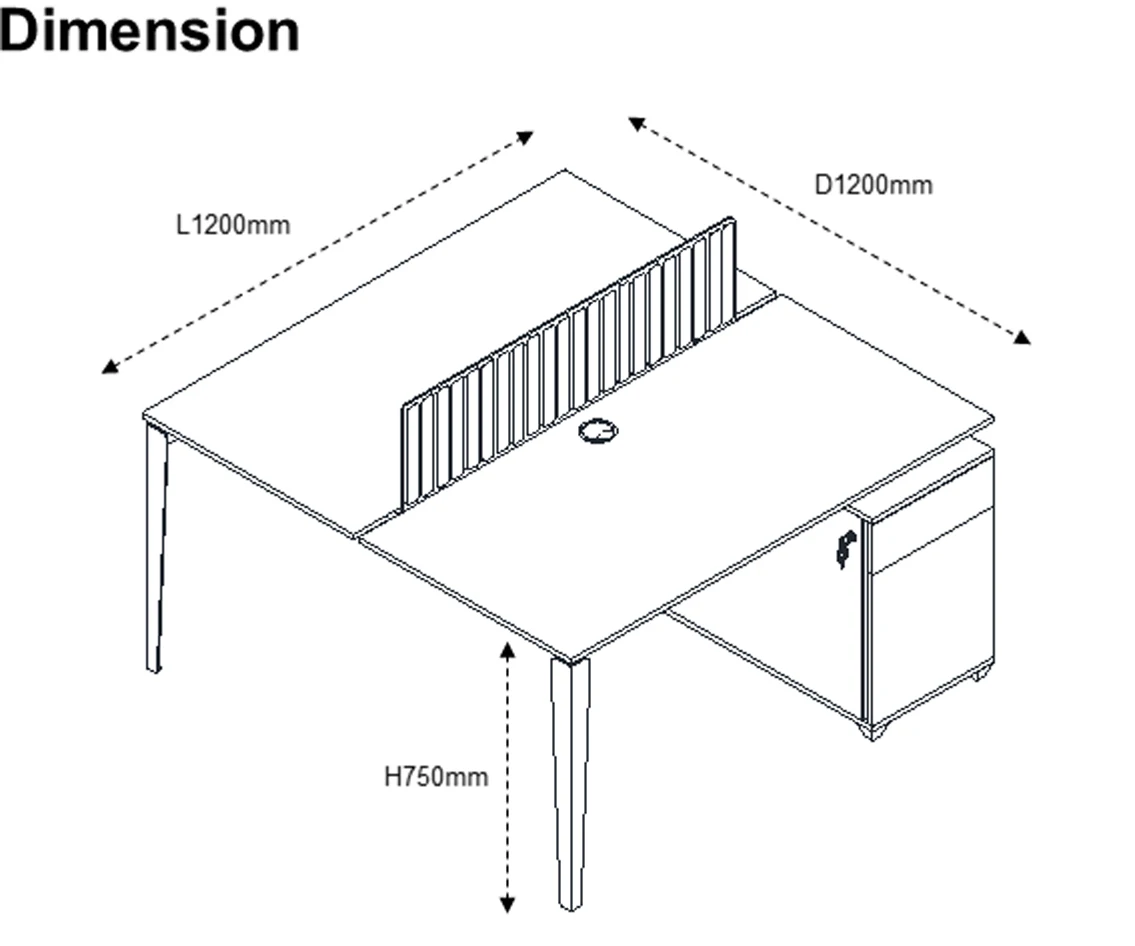 Dimension

L1200mm

D1200mm

H750mm