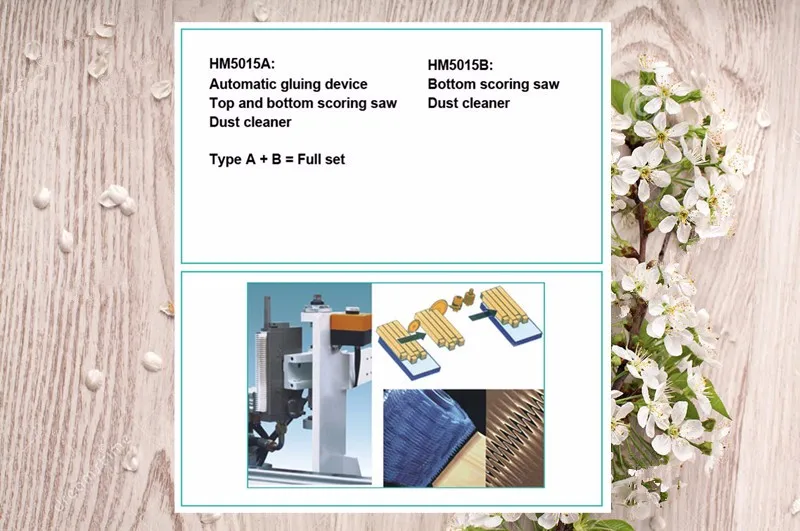 HM5015A:
Automatic gluing device
Top and bottom scoring saw
Dust cleaner

Type A + B = Full set

HM5015B:
Bottom scoring saw
Dust cleaner