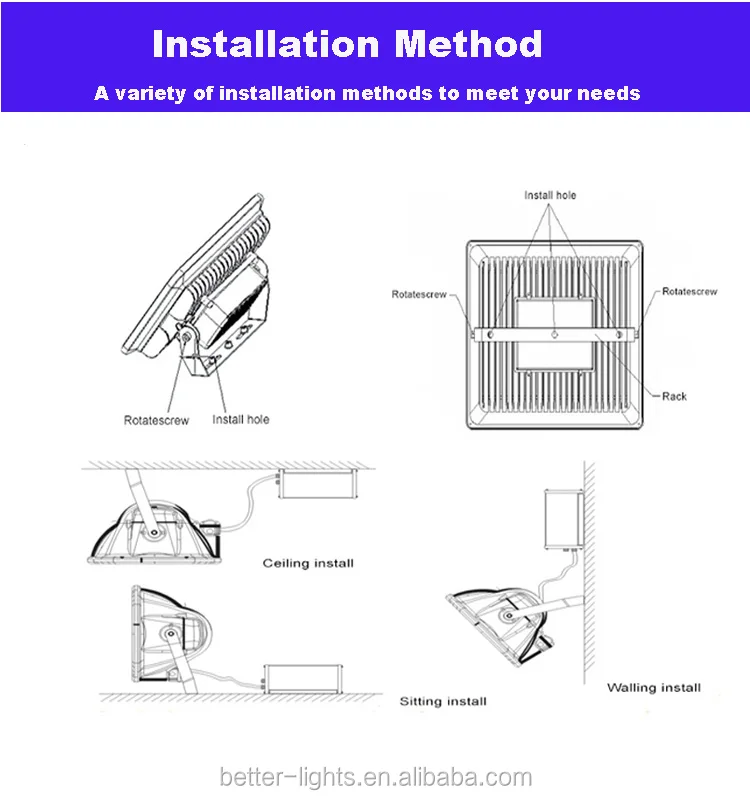 Installation Method

A variety of installation methods to meet your needs

Rotatescrew

Install hole

Install hole

Rotatescrew

Rotatescrew

Rack

Ceiling install

Sitting install

Walling install

better-lights.en.alibaba.com