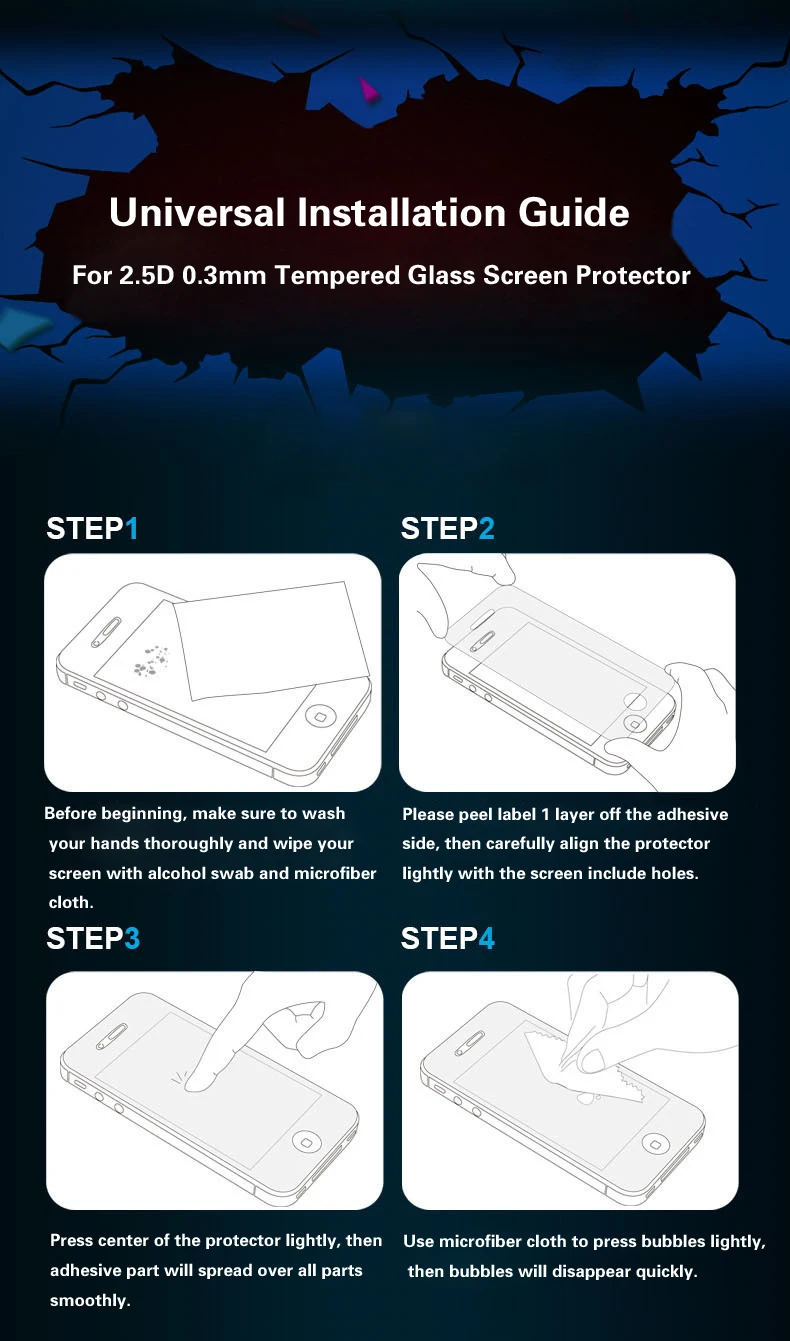 Universal Installation Guide

For 2.5D 0.3mm Tempered Glass Screen Protector

STEP1

Before beginning, make sure to wash your hands thoroughly and wipe your screen with alcohol swab and microfiber cloth.

STEP2

Please peel label 1 layer off the adhesive side, then carefully align the protector lightly with the screen include holes.

STEP3

Press center of the protector lightly, then adhesive part will spread over all parts smoothly.

STEP4

Use microfiber cloth to press bubbles lightly, then bubbles will disappear quickly.