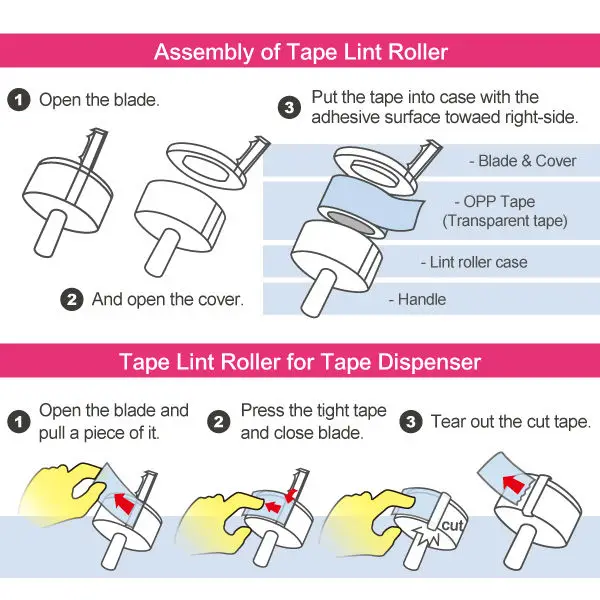 Assembly of Tape Lint Roller

1 Open the blade.

2 And open the cover.

3 Put the tape into case with the adhesive surface towaed right-side.

- Blade & Cover

- OPP Tape (Transparent tape)

- Lint roller case

- Handle

Tape Lint Roller for Tape Dispenser

1 Open the blade and pull a piece of it.

2 Press the tight tape and close blade.

3 Tear out the cut tape.

cut