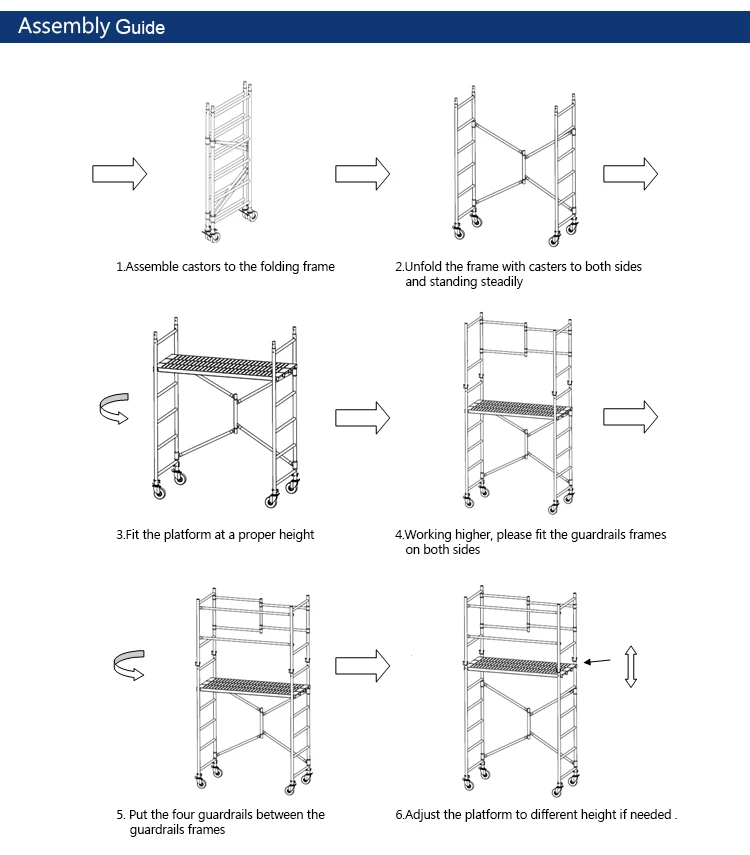 Assembly Guide

1.Assemble castors to the folding frame

2.Unfold the frame with casters to both sides and standing steadily

3.Fit the platform at a proper height

4.Working higher, please fit the guardrails frames on both sides

5. Put the four guardrails between the guardrails frames

6.Adjust the platform to different height if needed .