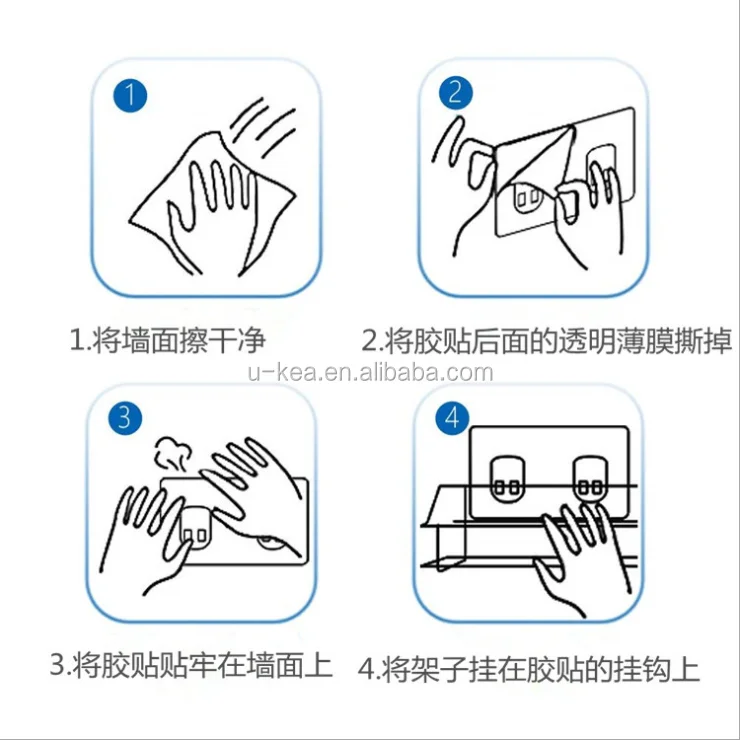 1

2

1.将墙面擦干净

2.将胶贴后面的透明薄膜撕掉

u-kea.en.alibaba.com

3

4

3.将胶贴贴牢在墙面上

4.将架子挂在胶贴的挂钩上