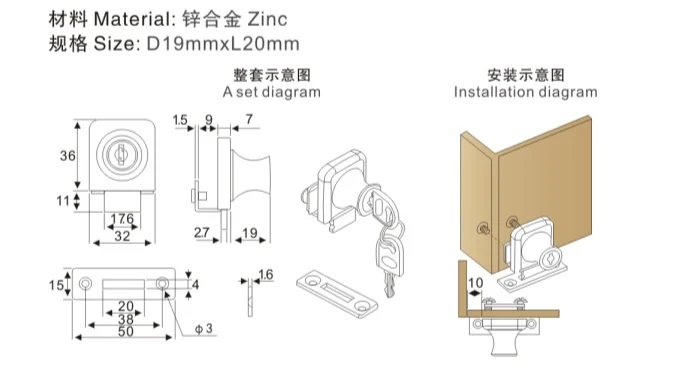 材料 Material: 锌合金 Zinc
规格 Size: D19mmxL20mm

整套示意图
A set diagram

安装示意图
Installation diagram

36
11
17.6
32
1.5
9
7
2.7
19
15
4
20
38
50
ϕ 3
1.6
10