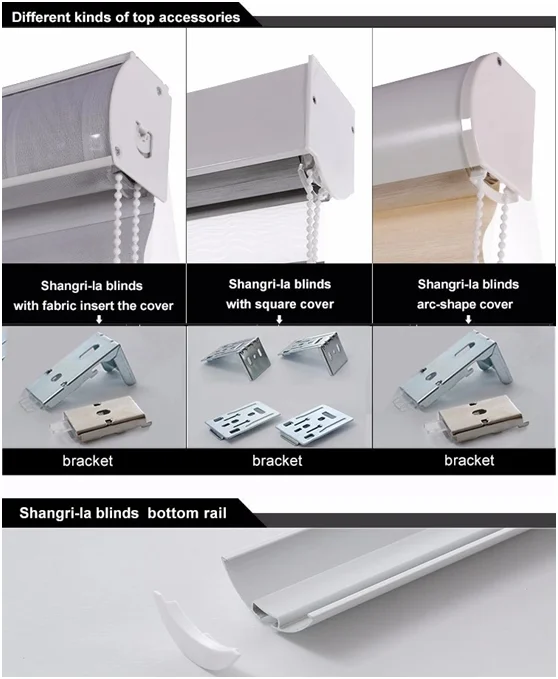 Different kinds of top accessories

Shangri-la blinds with fabric insert the cover

Shangri-la blinds with square cover

Shangri-la blinds arc-shape cover

bracket

bracket

bracket

Shangri-la blinds bottom rail