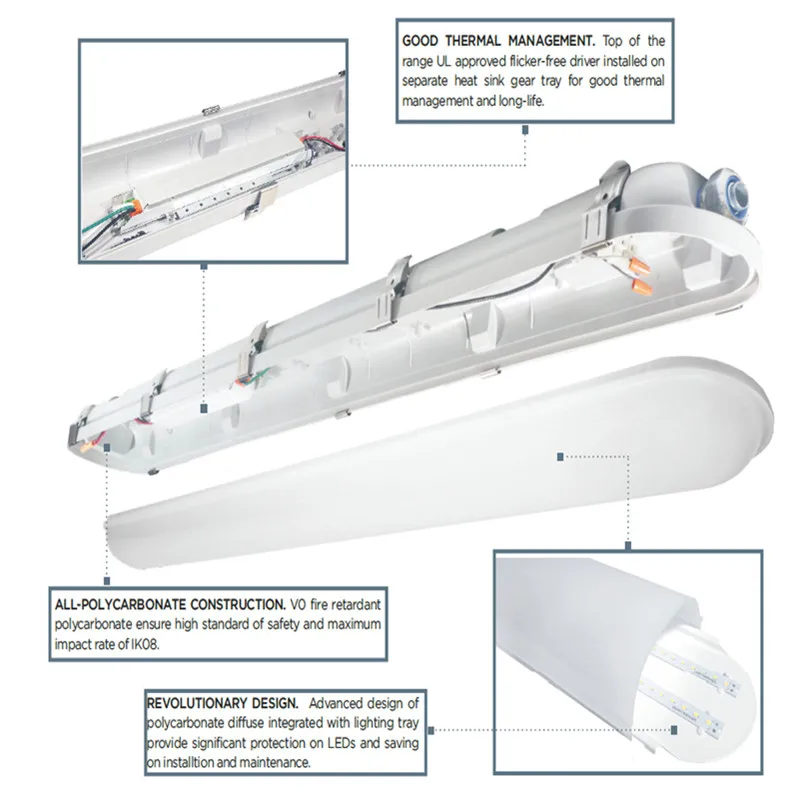 GOOD THERMAL MANAGEMENT. Top of the range UL approved flicker-free driver installed on separate heat sink gear tray for good thermal management and long-life.

ALL-POLYCARBONATE CONSTRUCTION. V0 fire retardant polycarbonate ensure high standard of safety and maximum impact rate of IK08.

REVOLUTIONARY DESIGN. Advanced design of polycarbonate diffuse integrated with lighting tray provide significant protection on LEDs and saving on installtion and maintenance.