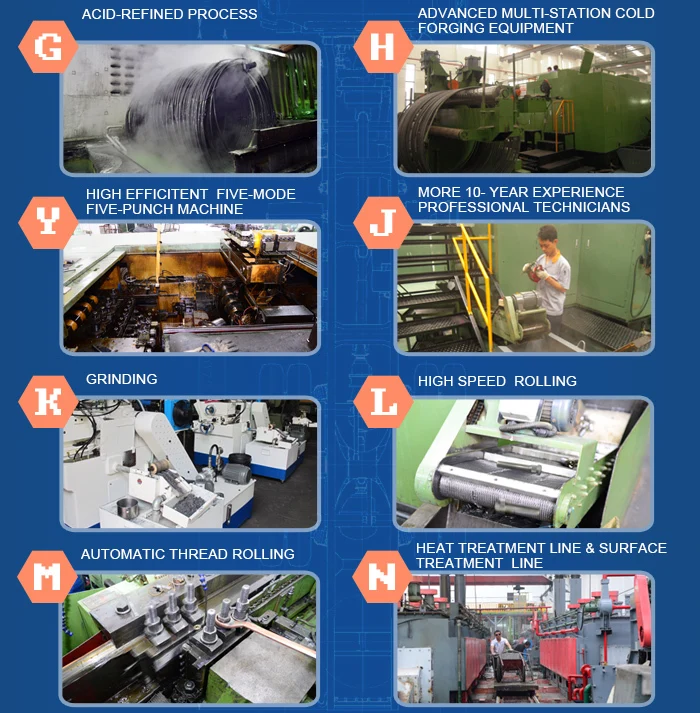 G
ACID-REFINED PROCESS

H
ADVANCED MULTI-STATION COLD FORGING EQUIPMENT

Y
HIGH EFFICITENT FIVE-MODE FIVE-PUNCH MACHINE

J
MORE 10- YEAR EXPERIENCE PROFESSIONAL TECHNICIANS

K
GRINDING

L
HIGH SPEED ROLLING

M
AUTOMATIC THREAD ROLLING

N
HEAT TREATMENT LINE & SURFACE TREATMENT LINE