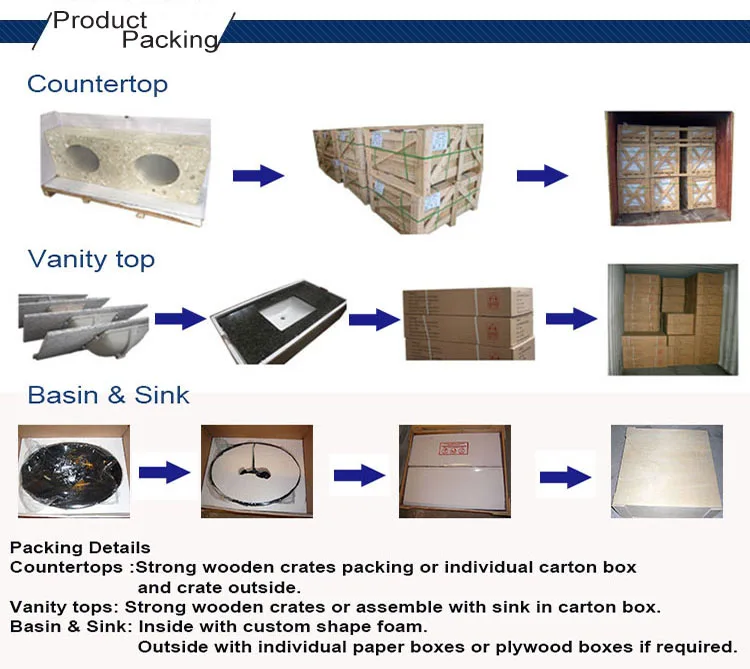 Product Packing

Countertop

Vanity top

Basin & Sink

Packing Details
Countertops :Strong wooden crates packing or individual carton box and crate outside.
Vanity tops: Strong wooden crates or assemble with sink in carton box.
Basin & Sink: Inside with custom shape foam.
Outside with individual paper boxes or plywood boxes if required.