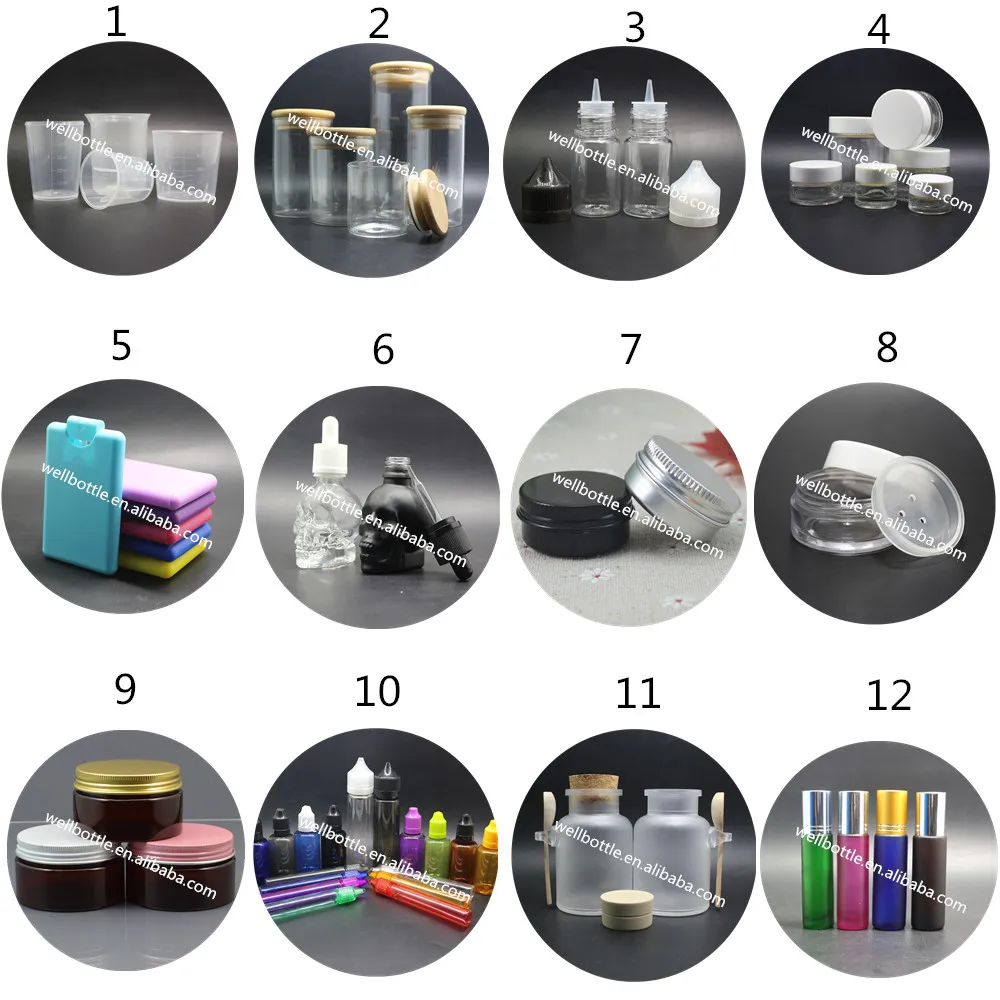 1
wellbottle.en.alibaba.com

2
wellbottle.en.alibaba.com

3
wellbottle.en.alibaba.com

4
wellbottle.en.alibaba.com

5
wellbottle.en.alibaba.com

6
wellbottle.en.alibaba.com

7
wellbottle.en.alibaba.com

8
wellbottle.en.alibaba.com

9
wellbottle.en.alibaba.com

10
wellbottle.en.alibaba.com

11
wellbottle.en.alibaba.com

12
wellbottle.en.alibaba.com