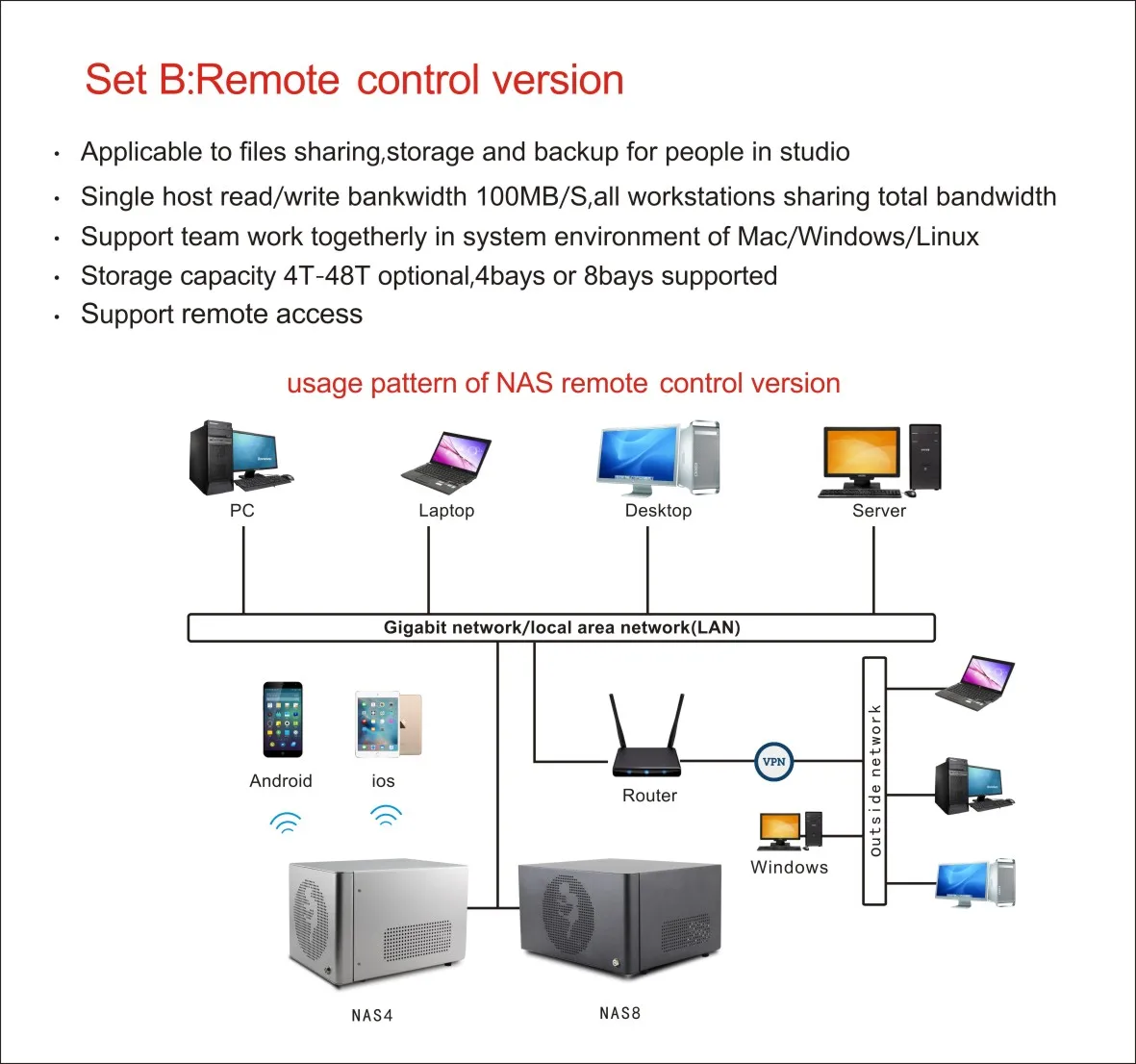 Set B:Remote control version

· Applicable to files sharing,storage and backup for people in studio
· Single host read/write bankwidth 100MB/S,all workstations sharing total bandwidth
· Support team work togetherly in system environment of Mac/Windows/Linux
· Storage capacity 4T-48T optional,4bays or 8bays supported
· Support remote access

usage pattern of NAS remote control version

PC
Laptop
Desktop
Server

Gigabit network/local area network(LAN)

Android
ios
Router
VPN
outside network
Windows
NAS4
NAS8