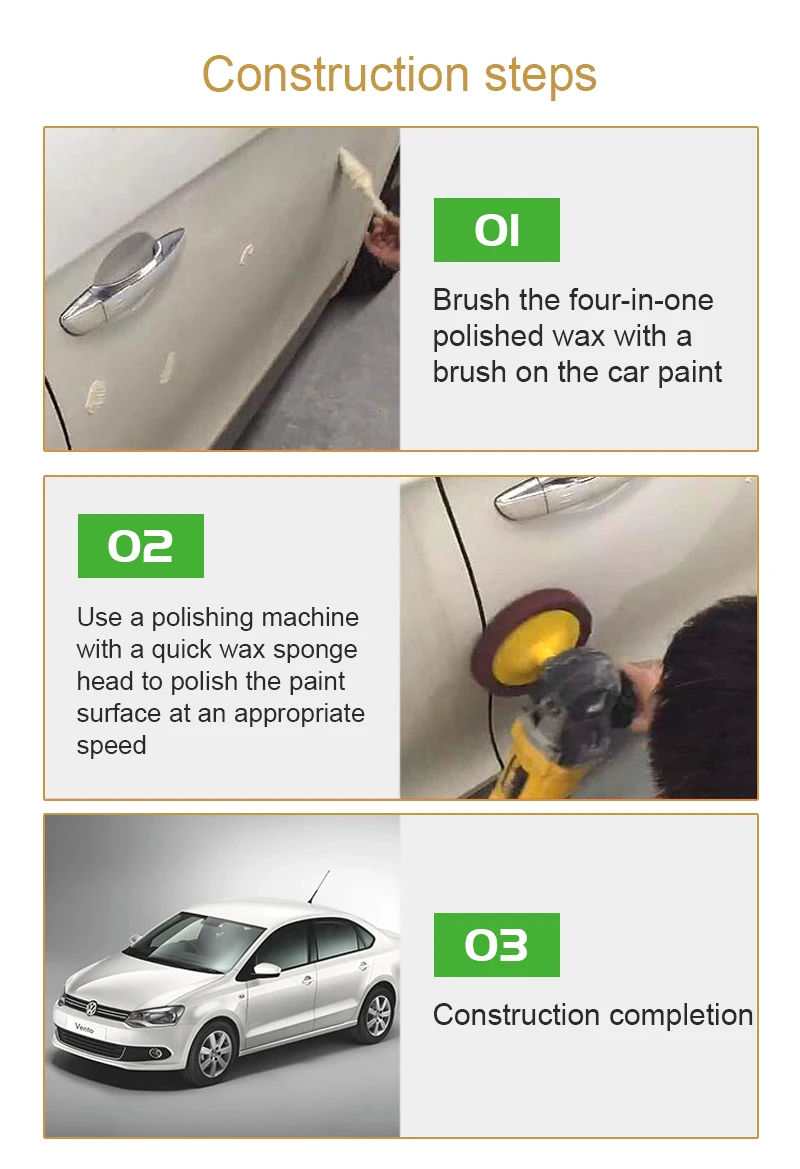 Construction steps

01

Brush the four-in-one polished wax with a brush on the car paint

02

Use a polishing machine with a quick wax sponge head to polish the paint surface at an appropriate speed

Vento

03

Construction completion