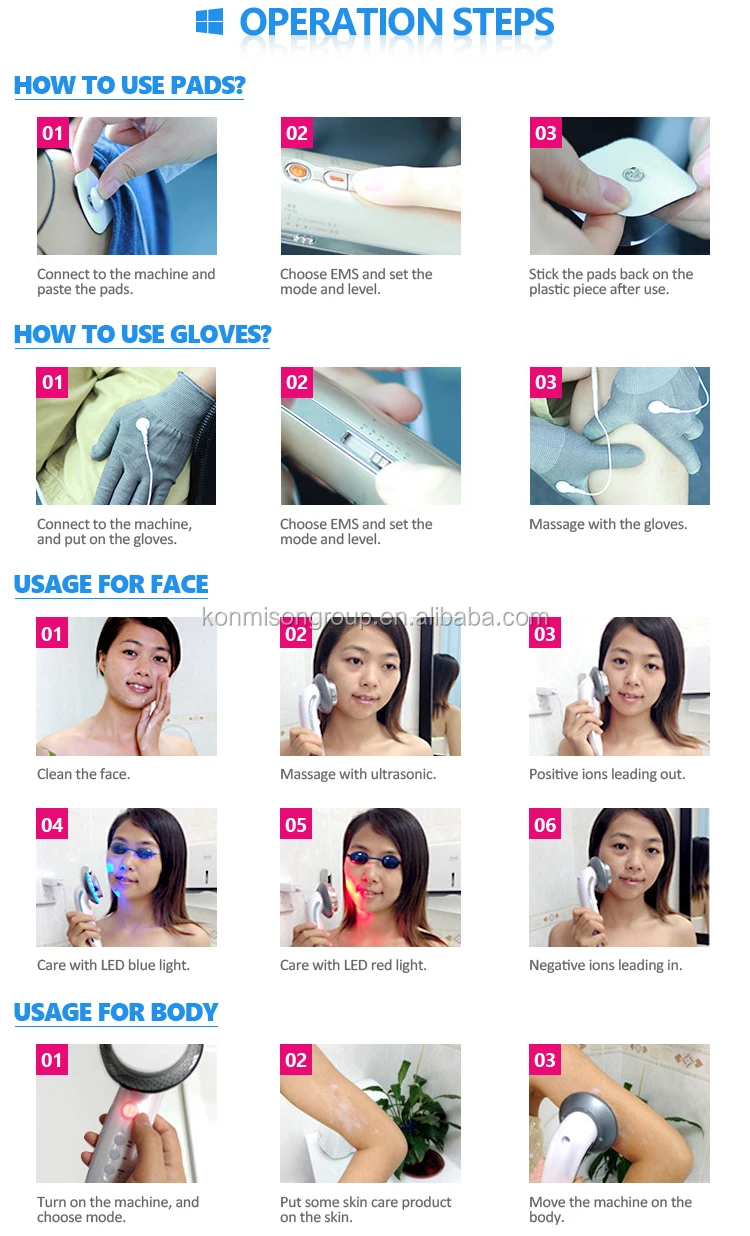 OPERATION STEPS

HOW TO USE PADS?

01
Connect to the machine and paste the pads.

02
Choose EMS and set the mode and level.

03
Stick the pads back on the plastic piece after use.

HOW TO USE GLOVES?

01
Connect to the machine, and put on the gloves.

02
Choose EMS and set the mode and level.

03
Massage with the gloves.

USAGE FOR FACE

konmisongroup.en.alibaba.com

01
Clean the face.

02
Massage with ultrasonic.

03
Positive ions leading out.

04
Care with LED blue light.

05
Care with LED red light.

06
Negative ions leading in.

USAGE FOR BODY

01
Turn on the machine, and choose mode.

02
Put some skin care product on the skin.

03
Move the machine on the body.