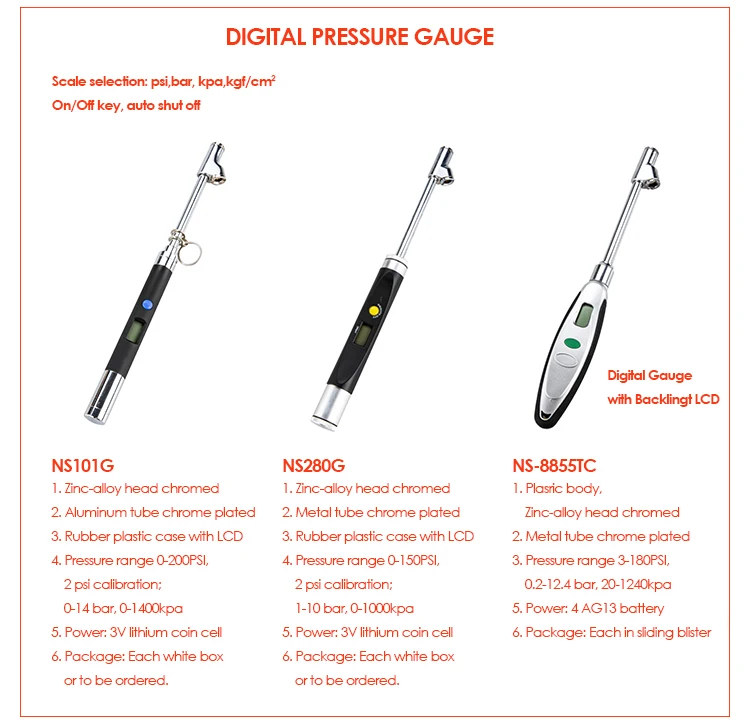 DIGITAL PRESSURE GAUGE

Scale selection: psi,bar, kpa,kgf/cm$^2$
On/Off key, auto shut off

Digital Gauge with Backlingt LCD

NS101G
1. Zinc-alloy head chromed
2. Aluminum tube chrome plated
3. Rubber plastic case with LCD
4. Pressure range 0-200PSI, 2 psi calibration; 0-14 bar, 0-1400kpa
5. Power: 3V lithium coin cell
6. Package: Each white box or to be ordered.

NS280G
1. Zinc-alloy head chromed
2. Metal tube chrome plated
3. Rubber plastic case with LCD
4. Pressure range 0-150PSI, 2 psi calibration; 1-10 bar, 0-1000kpa
5. Power: 3V lithium coin cell
6. Package: Each white box or to be ordered.

NS-8855TC
1. Plasric body, Zinc-alloy head chromed
2. Metal tube chrome plated
3. Pressure range 3-180PSI, 0.2-12.4 bar, 20-1240kpa
5. Power: 4 AG13 battery
6. Package: Each in sliding blister