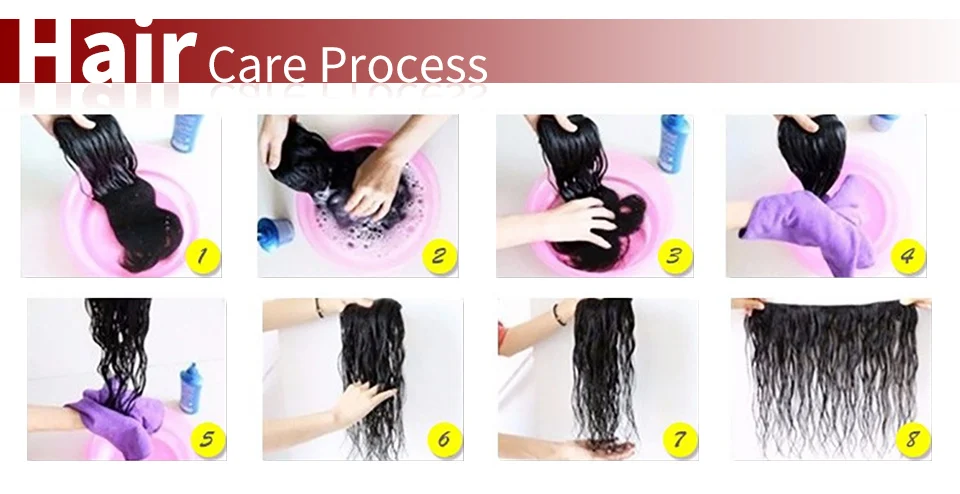 Hair Care Process

1

2

3

4

5

6

7

8