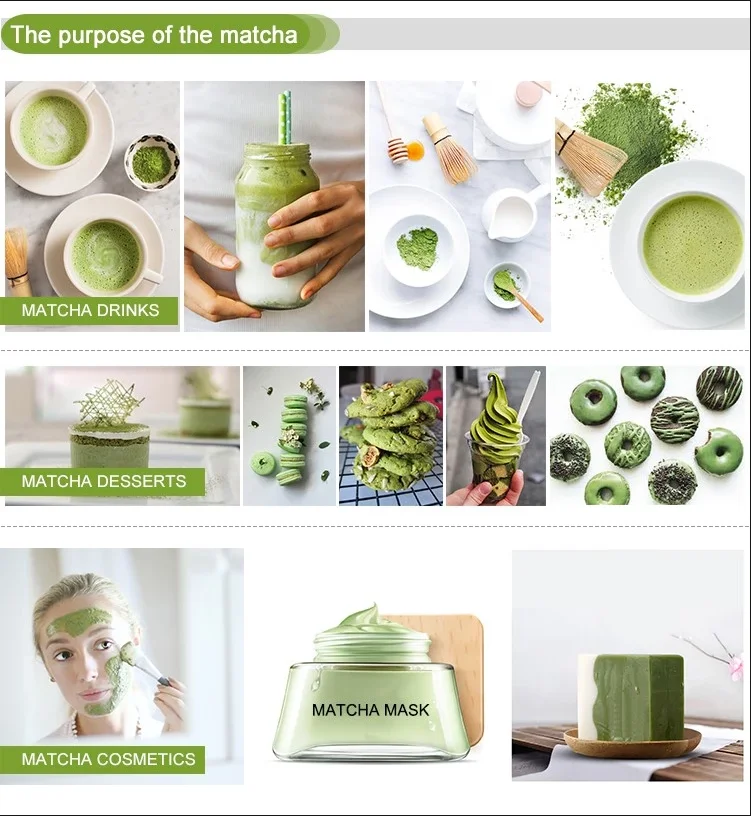 The purpose of the matcha

MATCHA DRINKS

MATCHA DESSERTS

MATCHA COSMETICS

MATCHA MASK