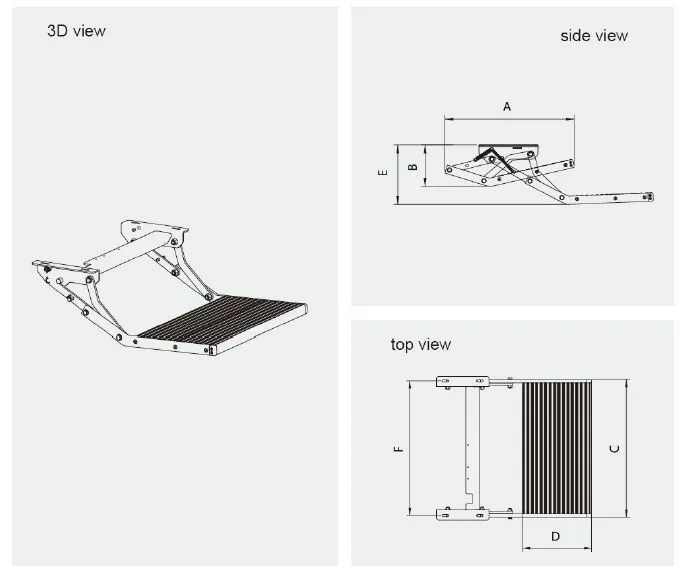 3D view

side view

A

B

E

top view

F

C

D