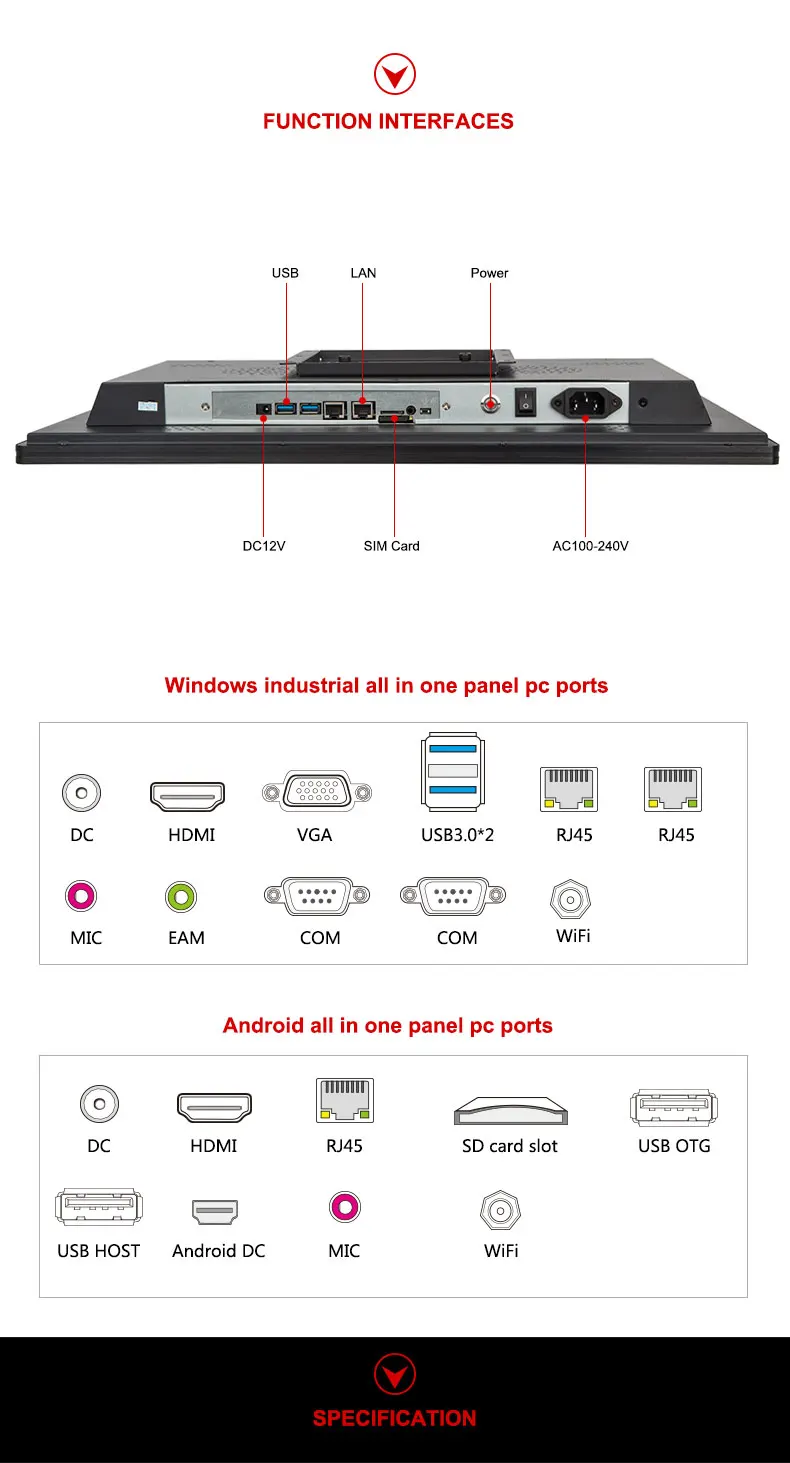 FUNCTION INTERFACES

USB
LAN
Power
DC12V
SIM Card
AC100-240V

Windows industrial all in one panel pc ports

DC
HDMI
VGA
USB3.0*2
RJ45
RJ45
MIC
EAM
COM
COM
WiFi

Android all in one panel pc ports

DC
HDMI
RJ45
SD card slot
USB OTG
USB HOST
Android DC
MIC
WiFi

SPECIFICATION