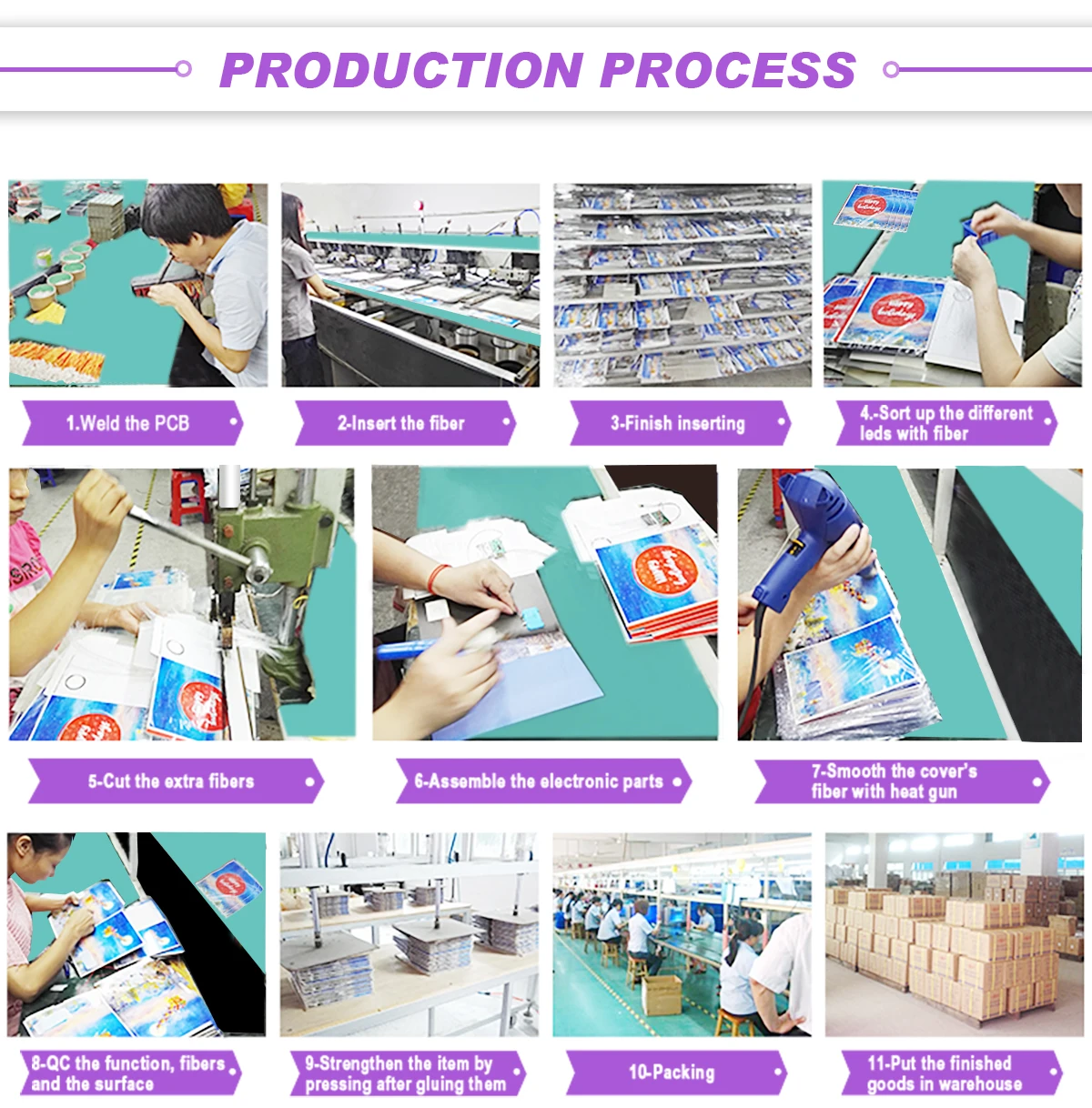 PRODUCTION PROCESS

1.Weld the PCB

2-Insert the fiber

3-Finish inserting

4.-Sort up the different leds with fiber

5-Cut the extra fibers

6-Assemble the electronic parts

7-Smooth the cover's fiber with heat gun

8-QC the function, fibers and the surface

9-Strengthen the item by pressing after gluing them

10-Packing

11-Put the finished goods in warehouse