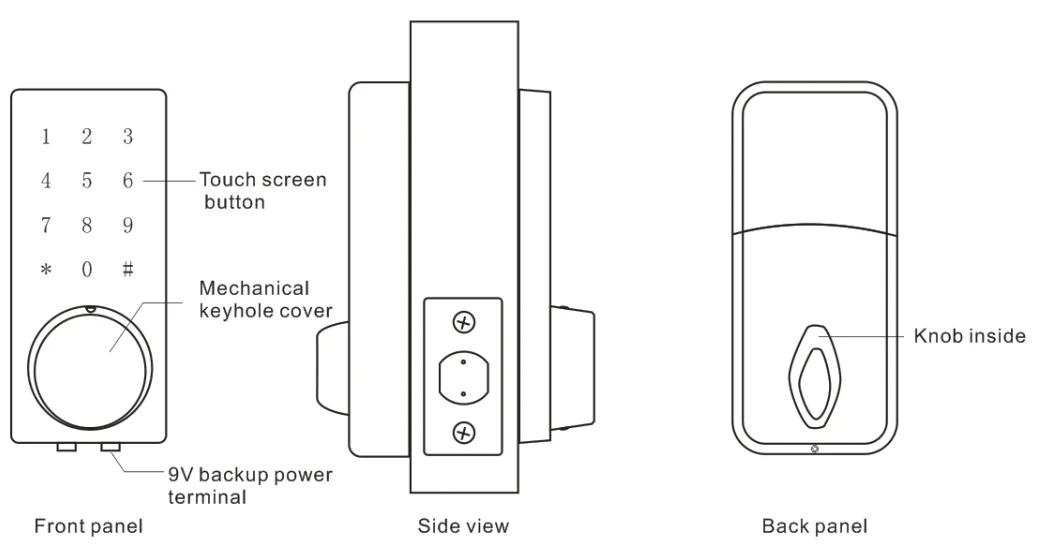 1 2 3
4 5 6
7 8 9
* 0 #

Touch screen button

Mechanical keyhole cover

9V backup power terminal

Front panel

Side view

Knob inside

Back panel