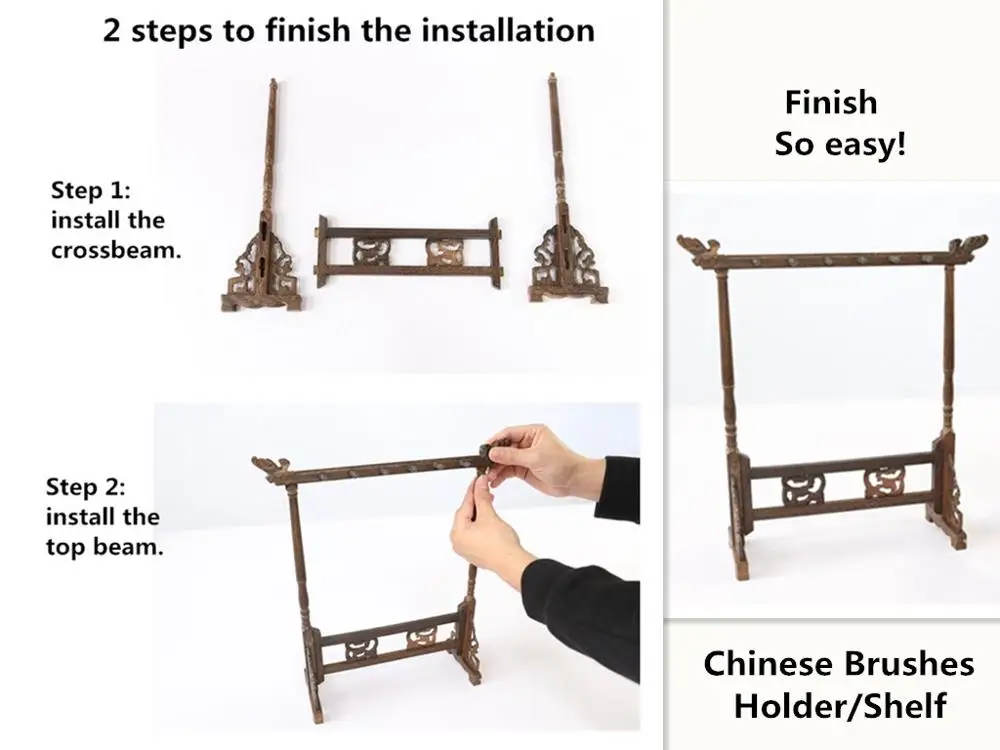 2 steps to finish the installation

Step 1:
install the crossbeam.

Step 2:
install the top beam.

Finish
So easy!

Chinese Brushes Holder/Shelf