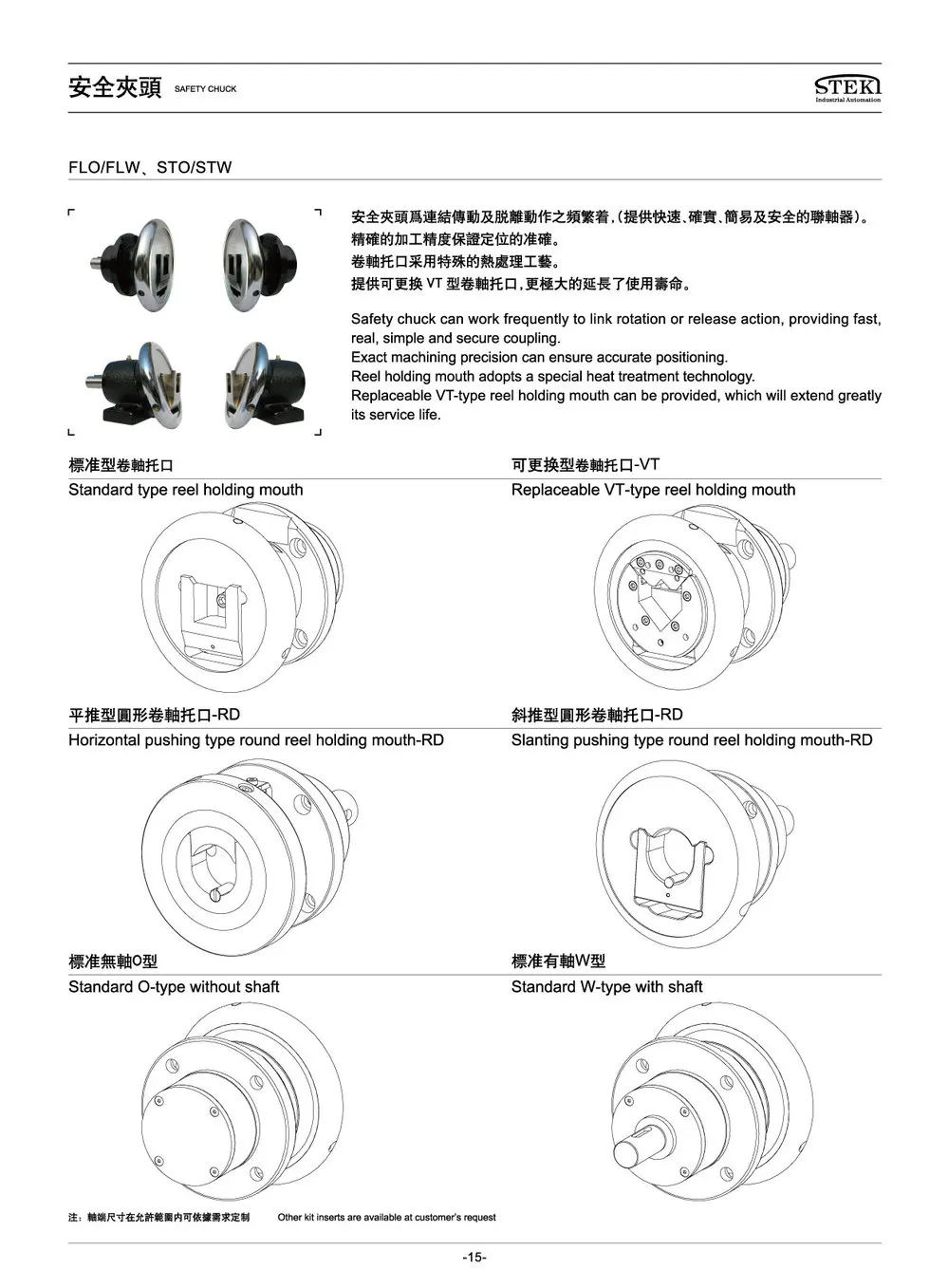 安全夾頭 SAFETY CHUCK

STEKI
Industrial Automation

FLO/FLW、STO/STW

安全夾頭爲連結傳動及脱離動作之頻繁着,(提供快速、確實、簡易及安全的聯軸器)。
精確的加工精度保證定位的准確。
卷軸托口采用特殊的熱處理工藝。
提供可更换 VT 型卷軸托口,更極大的延長了使用壽命。

Safety chuck can work frequently to link rotation or release action, providing fast, real, simple and secure coupling.
Exact machining precision can ensure accurate positioning.
Reel holding mouth adopts a special heat treatment technology.
Replaceable VT-type reel holding mouth can be provided, which will extend greatly its service life.

標准型卷軸托口
Standard type reel holding mouth

可更换型卷軸托口-VT
Replaceable VT-type reel holding mouth

平推型圓形卷軸托口-RD
Horizontal pushing type round reel holding mouth-RD

斜推型圓形卷軸托口-RD
Slanting pushing type round reel holding mouth-RD

標准無軸O型
Standard O-type without shaft

標准有軸W型
Standard W-type with shaft

注：軸端尺寸在允許範圍内可依據需求定制 Other kit inserts are available at customer's request

-15-