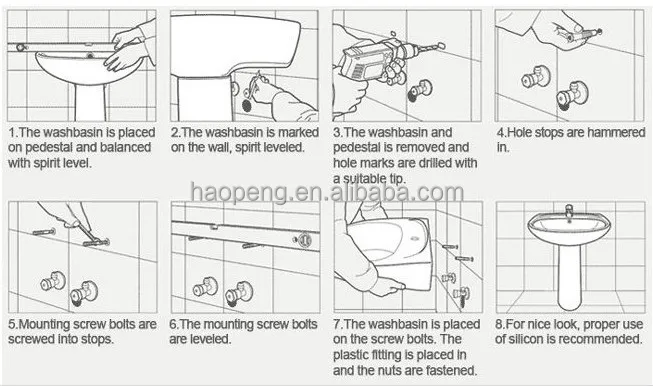 1.The washbasin is placed on pedestal and balanced with spirit level.

2.The washbasin is marked on the wall, spirit leveled.

3.The washbasin and pedestal is removed and hole marks are drilled with a suitable tip.

4.Hole stops are hammered in.

haopeng.en.alibaba.com

5.Mounting screw bolts are screwed into stops.

6.The mounting screw bolts are leveled.

7.The washbasin is placed on the screw bolts. The plastic fitting is placed in and the nuts are fastened.

8.For nice look, proper use of silicon is recommended.