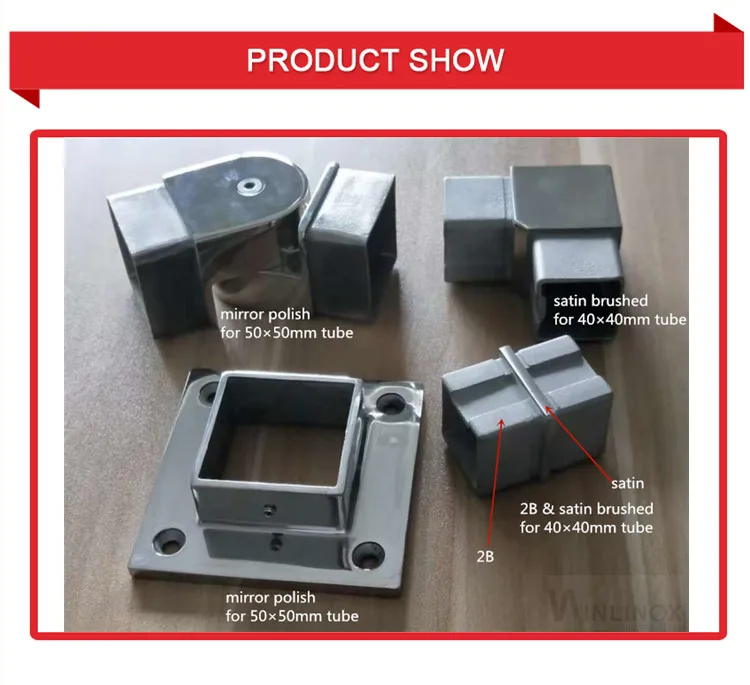 PRODUCT SHOW

mirror polish
for 50×50mm tube

satin brushed
for 40×40mm tube

satin

2B & satin brushed
for 40×40mm tube

2B

mirror polish
for 50×50mm tube

WINLINOX