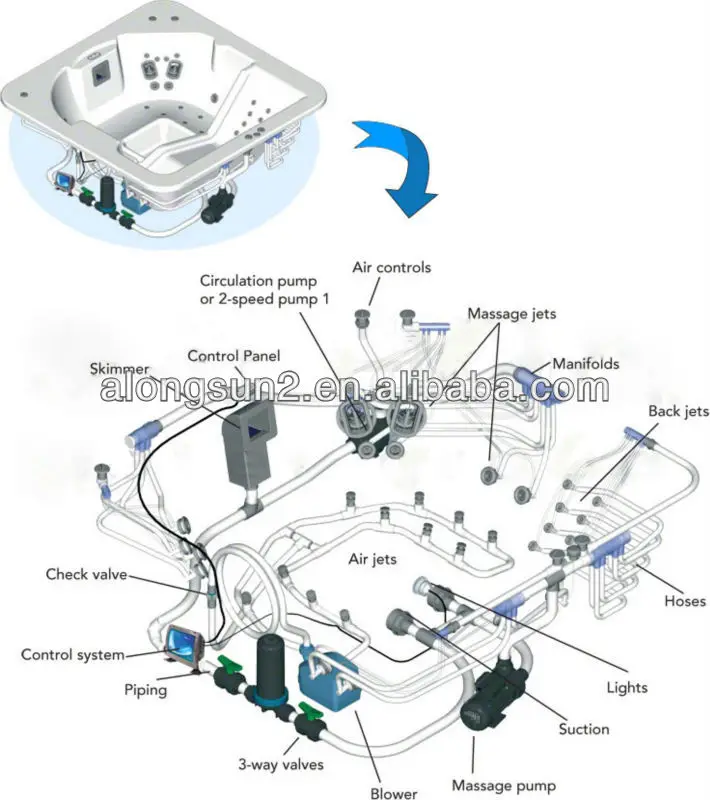 Air controls

Circulation pump or 2-speed pump 1

Massage jets

Control Panel

Skimmer

Manifolds

alongsun2.en.alibaba.com

Back jets

Air jets

Check valve

Hoses

Control system

Piping

Lights

Suction

3-way valves

Blower

Massage pump