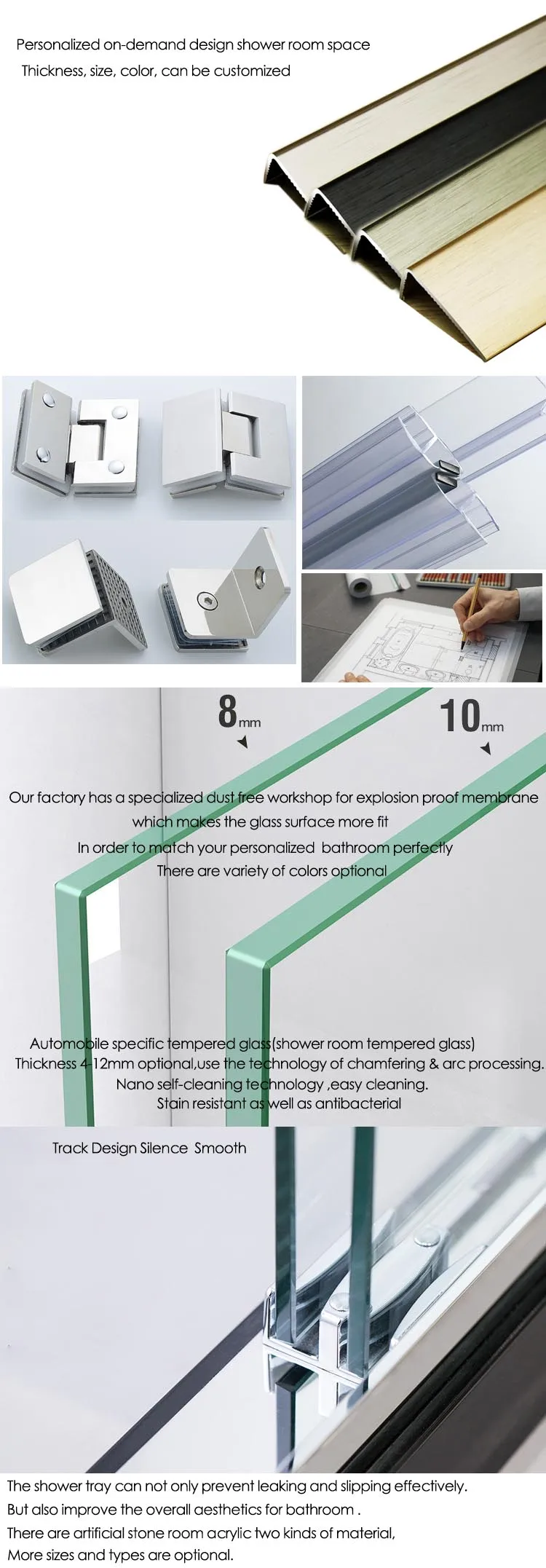 Personalized on-demand design shower room space
Thickness, size, color, can be customized

8mm

10mm

Our factory has a specialized dust free workshop for explosion proof membrane
which makes the glass surface more fit
In order to match your personalized bathroom perfectly
There are variety of colors optional

Automobile specific tempered glass(shower room tempered glass)
Thickness 4-12mm optional,use the technology of chamfering & arc processing.
Nano self-cleaning technology ,easy cleaning.
Stain resistant as well as antibacterial

Track Design Silence Smooth

The shower tray can not only prevent leaking and slipping effectively.
But also improve the overall aesthetics for bathroom .
There are artificial stone room acrylic two kinds of material,
More sizes and types are optional.