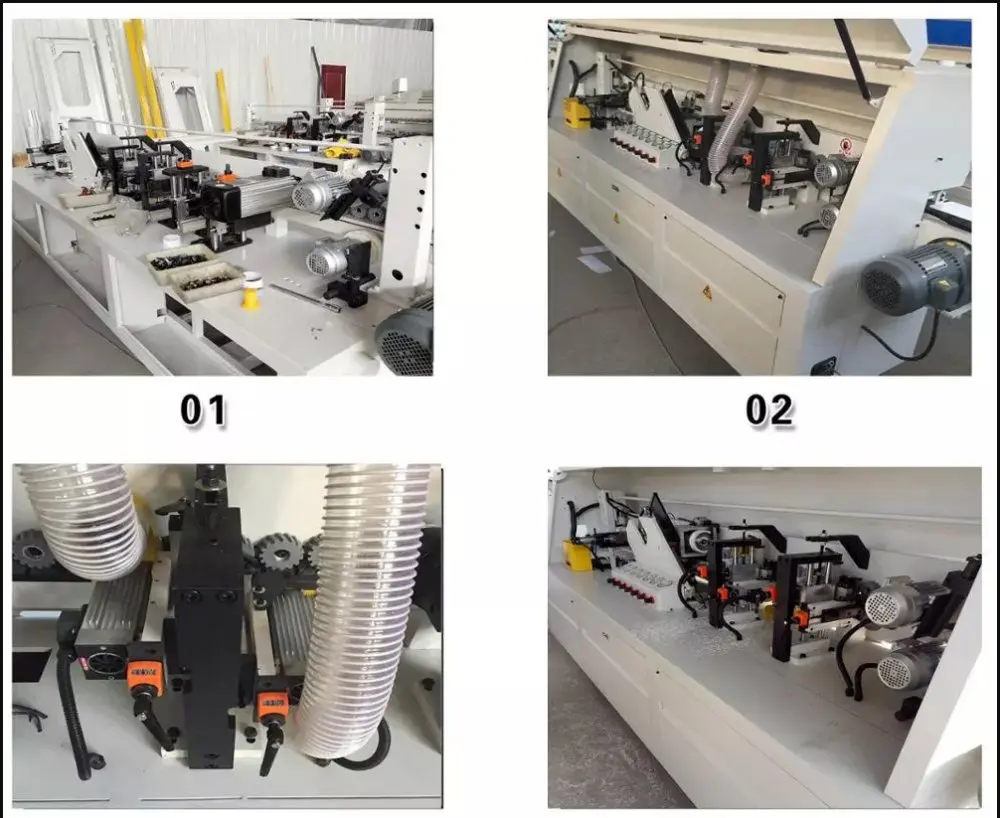 01

02