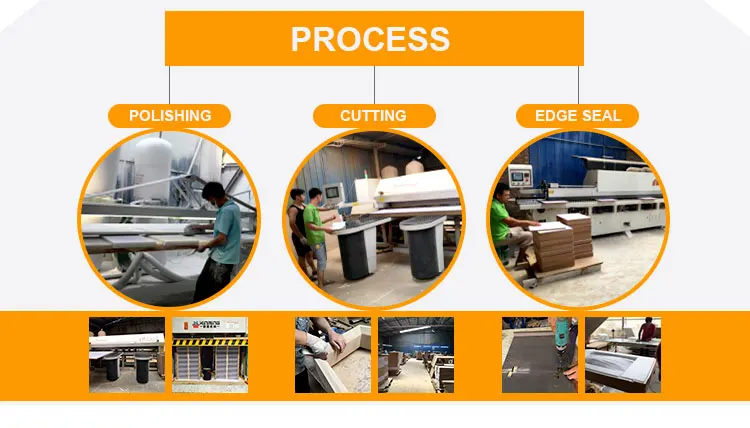 PROCESS

POLISHING

CUTTING

EDGE SEAL