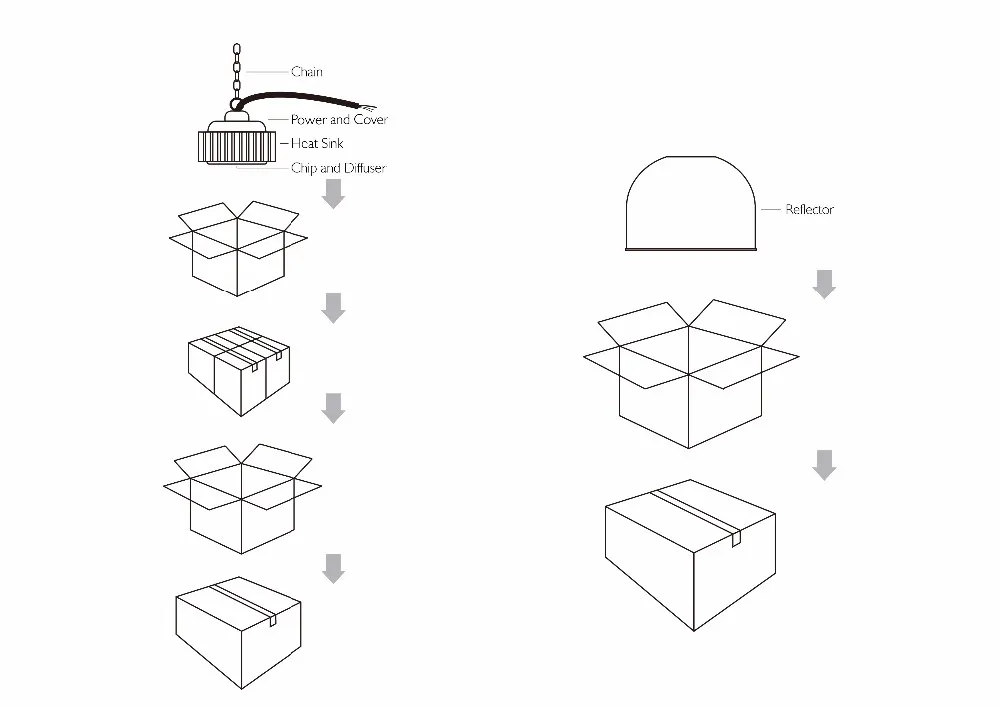 Chain
Power and Cover
Heat Sink
Chip and Diffuser

Reflector