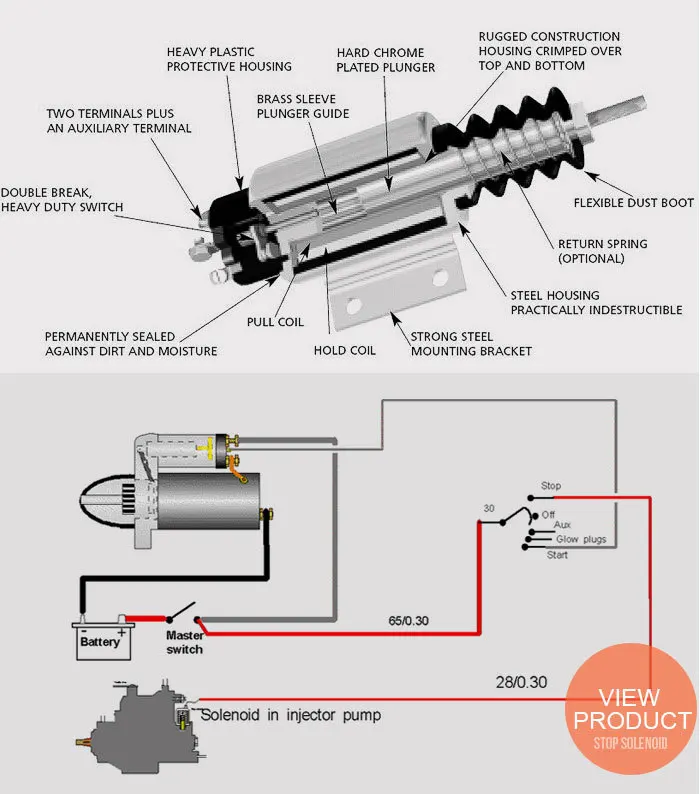 HEAVY PLASTIC PROTECTIVE HOUSING

HARD CHROME PLATED PLUNGER

RUGGED CONSTRUCTION HOUSING CRIMPED OVER TOP AND BOTTOM

TWO TERMINALS PLUS AN AUXILIARY TERMINAL

BRASS SLEEVE PLUNGER GUIDE

DOUBLE BREAK, HEAVY DUTY SWITCH

FLEXIBLE DUST BOOT

RETURN SPRING (OPTIONAL)

STEEL HOUSING PRACTICALLY INDESTRUCTIBLE

PULL COIL

PERMANENTLY SEALED AGAINST DIRT AND MOISTURE

HOLD COIL

STRONG STEEL MOUNTING BRACKET

Stop

30

Off

Aux

Glow plugs

Start

Battery

Master switch

65/0.30

28/0.30

Solenoid in injector pump

VIEW PRODUCT

STOP SOLENOID