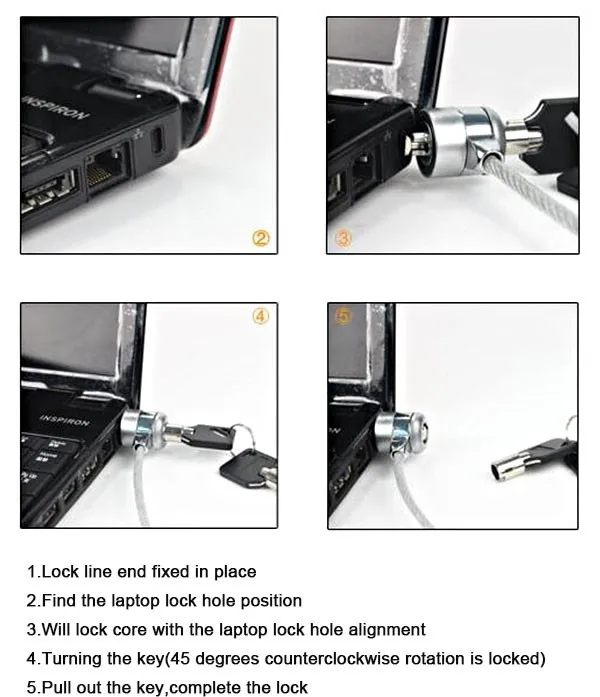 INSPIRON

②

③

④

INSPIRON

⑤

1.Lock line end fixed in place
2.Find the laptop lock hole position
3.Will lock core with the laptop lock hole alignment
4.Turning the key(45 degrees counterclockwise rotation is locked)
5.Pull out the key,complete the lock