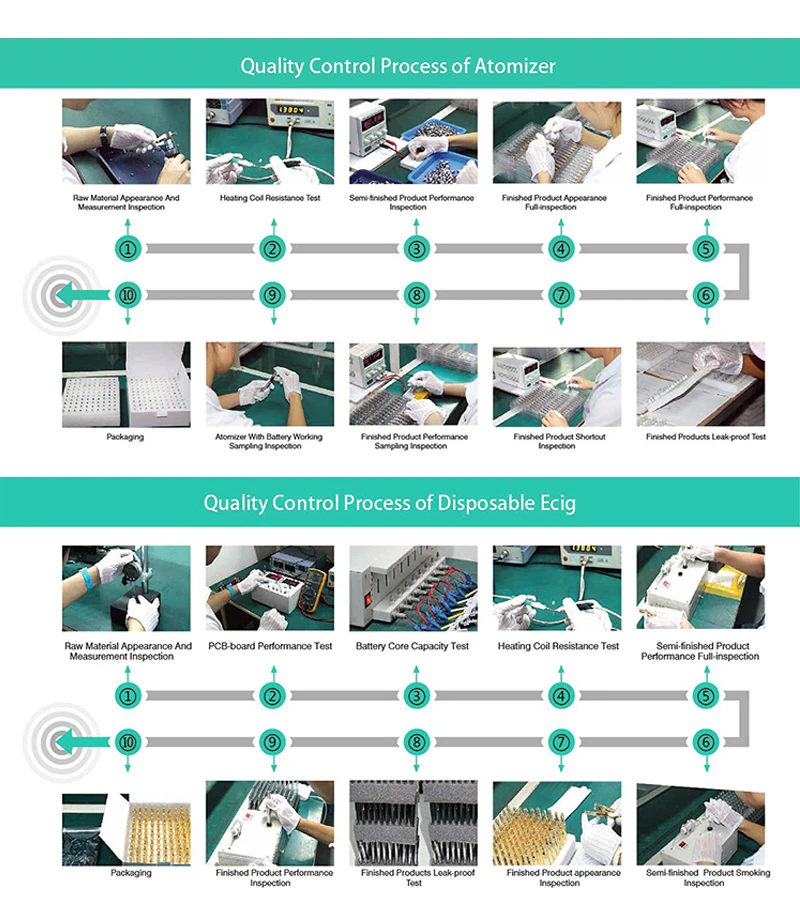 Quality Control Process of Atomizer

Raw Material Appearance And Measurement Inspection

Heating Coil Resistance Test

Semi-finished Product Performance Inspection

Finished Product Appearance Full-inspection

Finished Product Performance Full-inspection

①
②
③
④
⑤
⑩
⑨
⑧
⑦
⑥

Packaging

Atomizer With Battery Working Sampling Inspection

Finished Product Performance Sampling Inspection

Finished Product Shortout Inspection

Finished Products Leak-proof Test

Quality Control Process of Disposable Ecig

Raw Material Appearance And Measurement Inspection

PCB-board Performance Test

Battery Core Capacity Test

Heating Coil Resistance Test

Semi-finished Product Performance Full-inspection

①
②
③
④
⑤
⑩
⑨
⑧
⑦
⑥

Packaging

Finished Product Performance Inspection

Finished Products Leak-proof Test

Finished Product appearance Inspection

Semi-finished Product Smoking Inspection